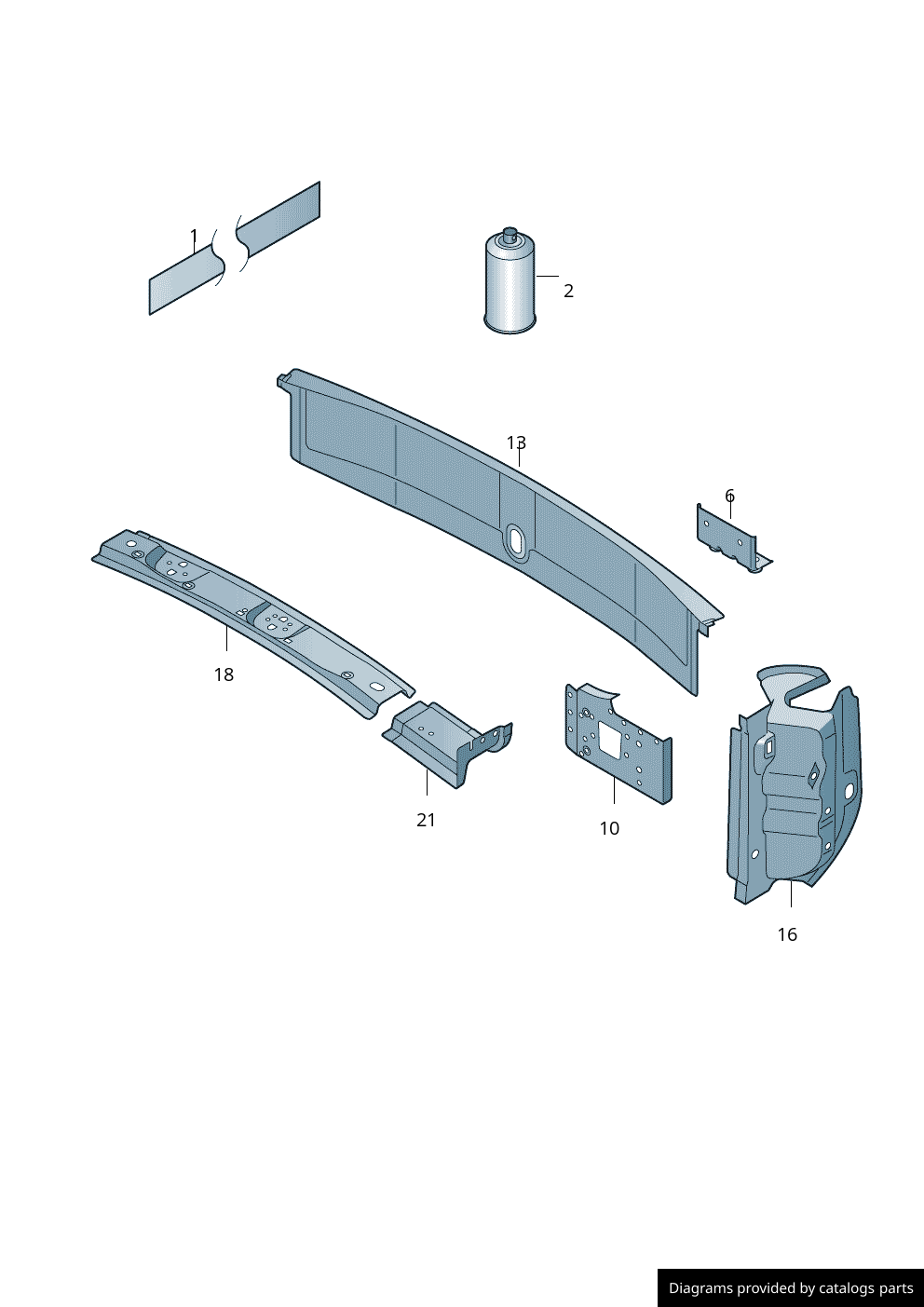 1

2

13

6

18

21

10

16

Diagrams provided by catalogs parts