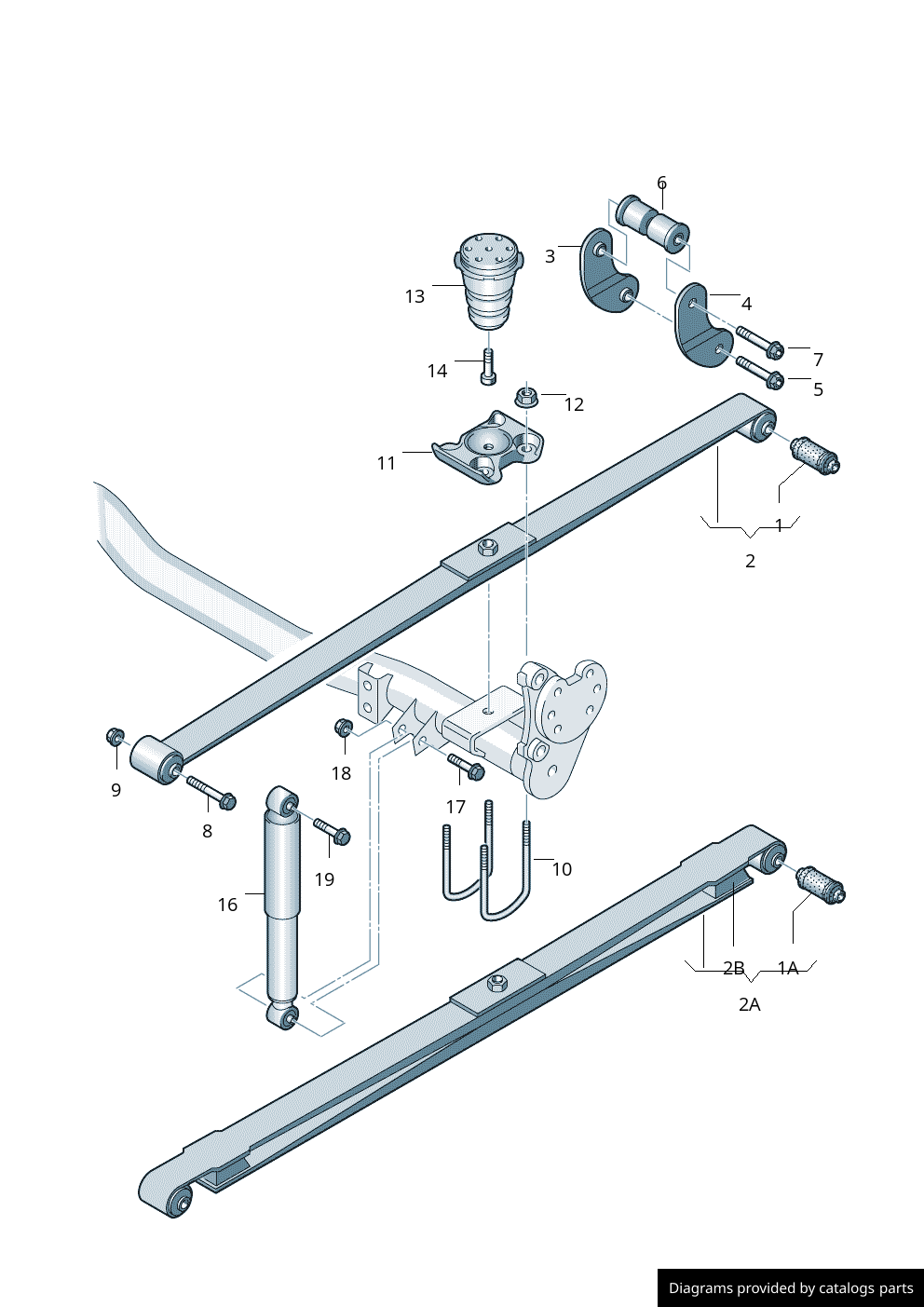 6
3
13
4
7
14
5
12
11
1
2
9
18
8
17
19
10
16
2B
1A
2A
Diagrams provided by catalogs parts