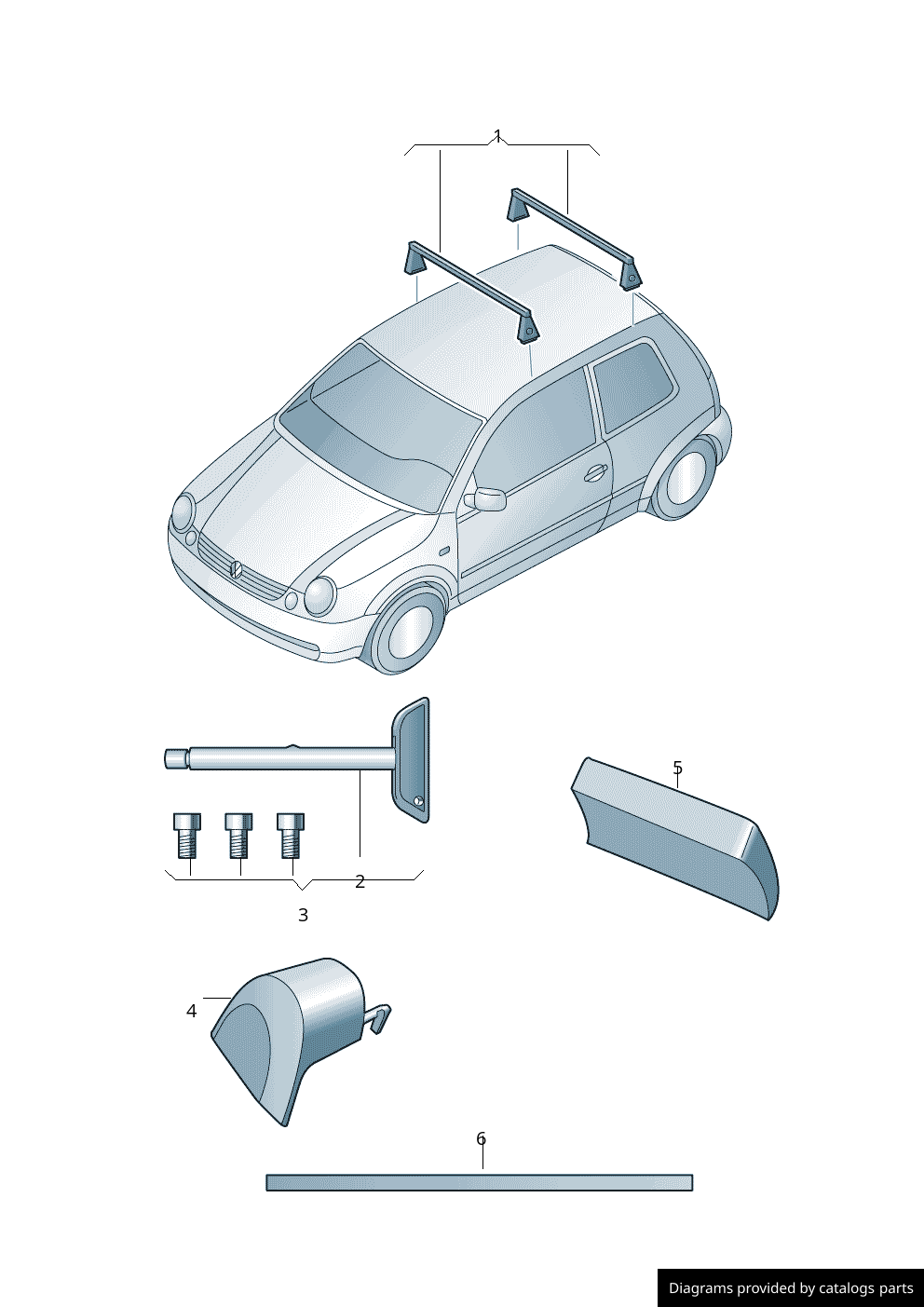 1

5

2

3

4

6

Diagrams provided by catalogs parts