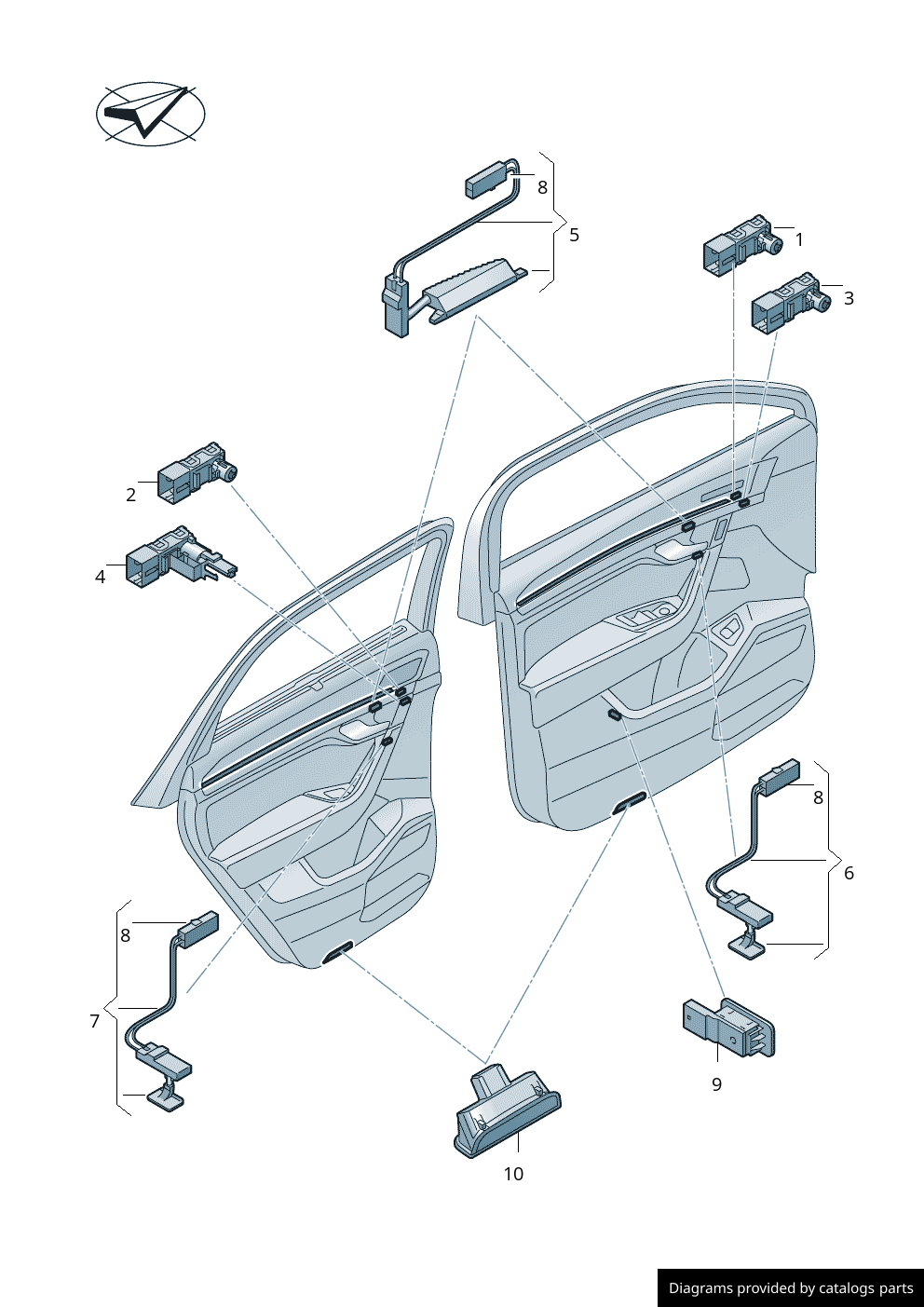 8
5
1
3
2
4
8
6
8
7
9
10
Diagrams provided by catalogs parts