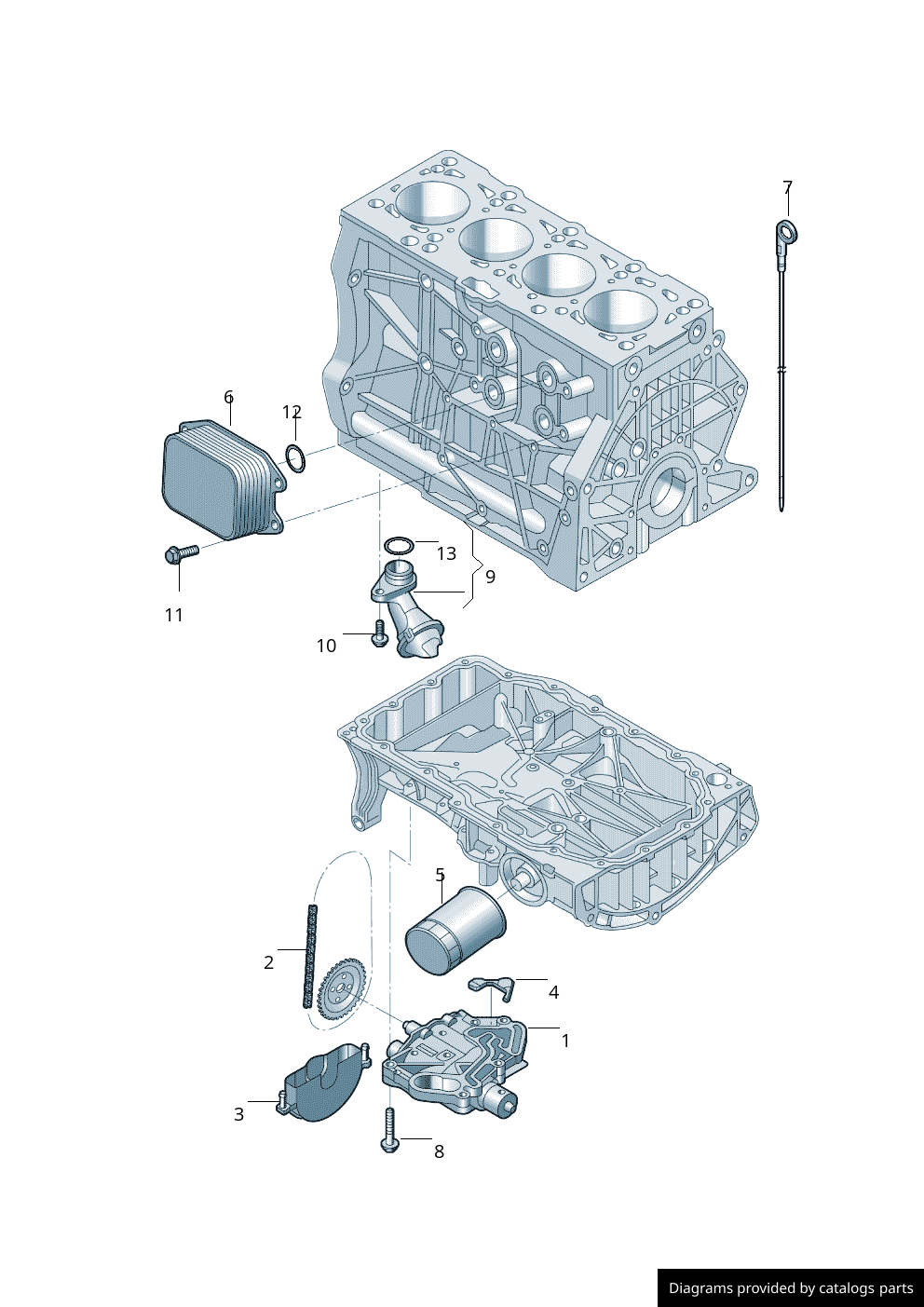 7
6
12
13
9
11
10
5
2
4
1
3
8
Diagrams provided by catalogs parts