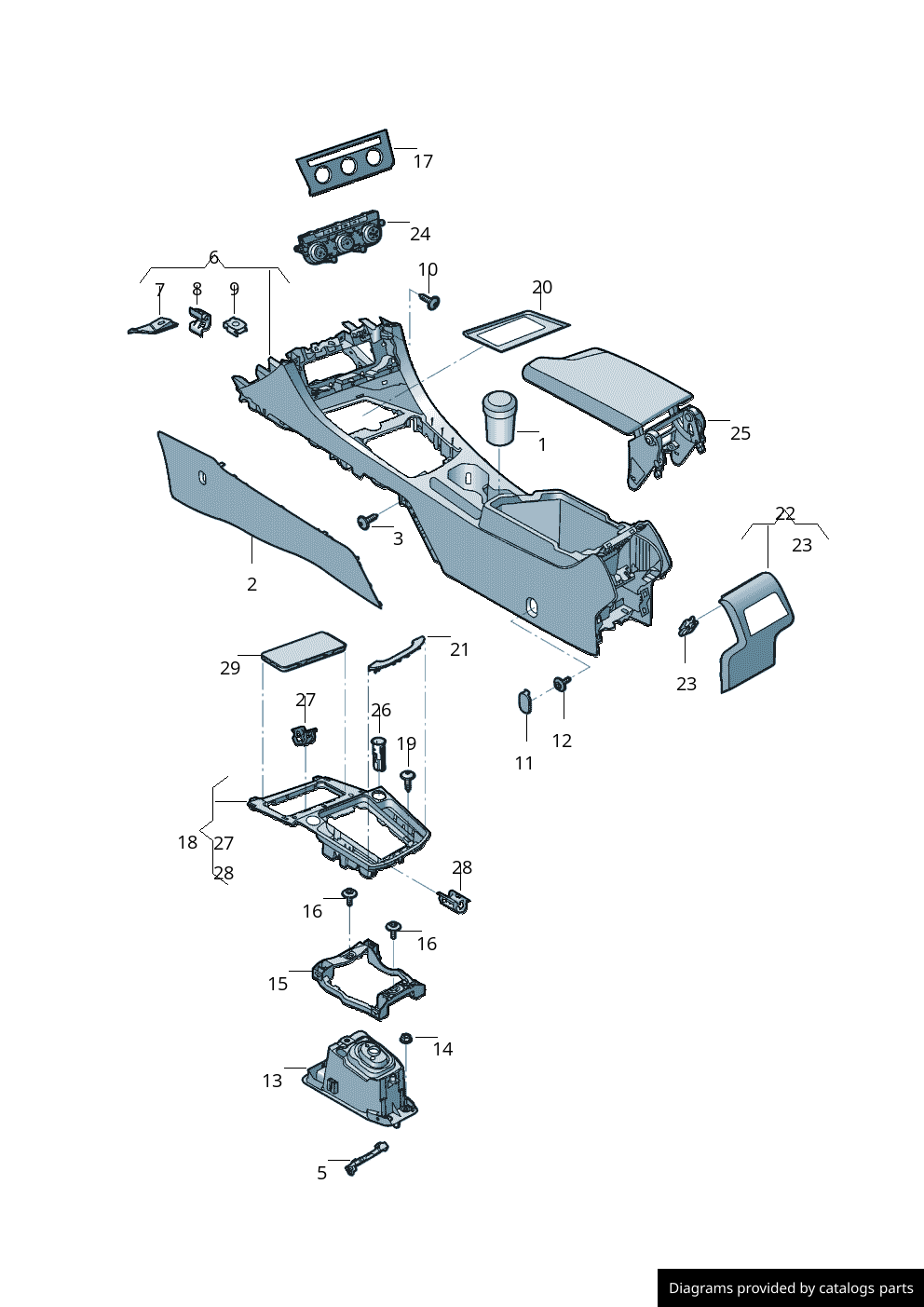 17
24
6
7
8
9
10
20
1
25
3
2
22
23
23
29
21
27
26
19
11
12
18
27
28
28
16
16
15
14
13
5
Diagrams provided by catalogs parts