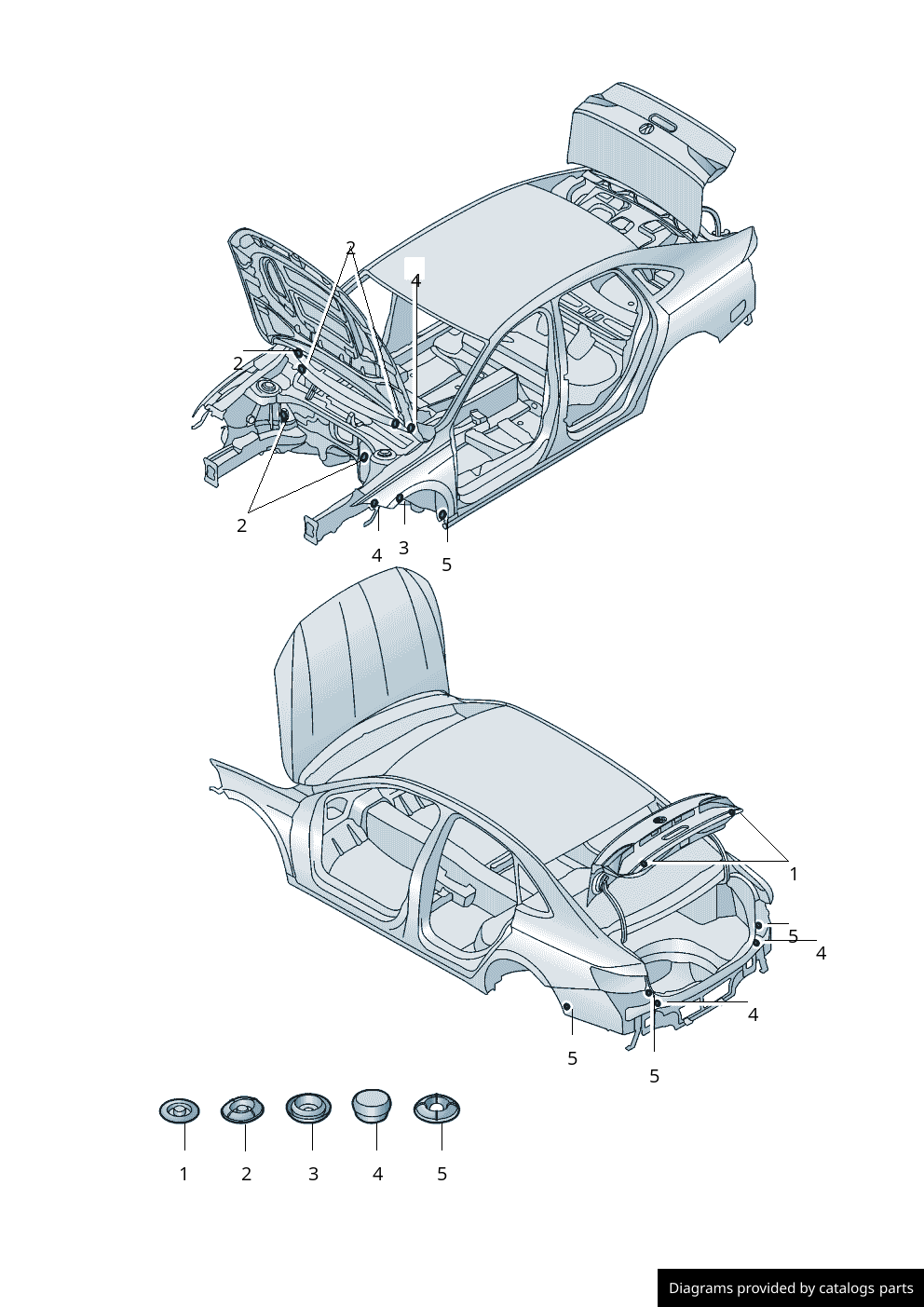 2
4
2
2
4
3
5

1
5
4
4
5
5

1
2
3
4
5

Diagrams provided by catalogs parts