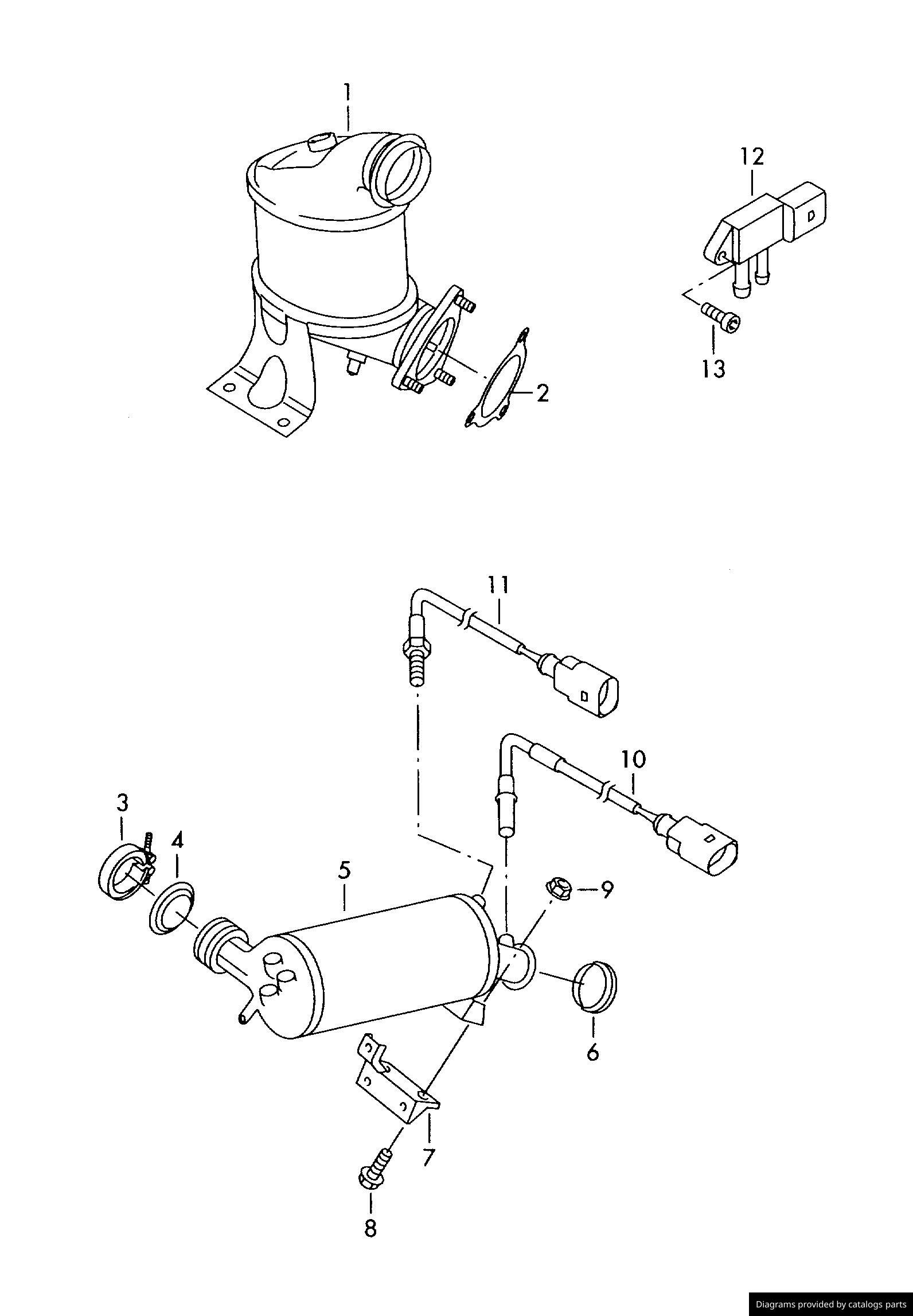 1
12
13
2
11
10
3
4
5
9
6
7
8
Diagrams provided by catalogs parts