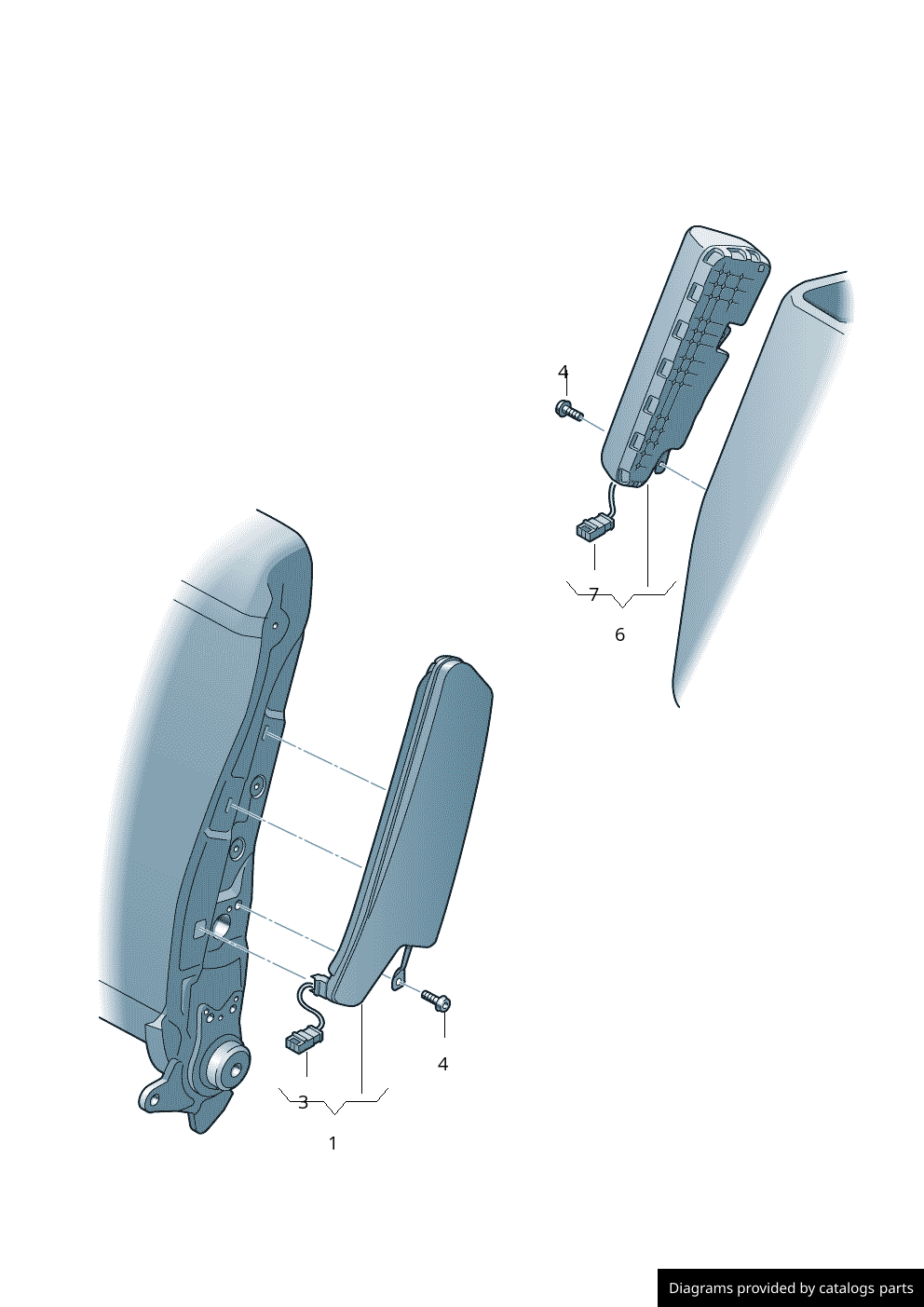 4

7

6

4

3

1

Diagrams provided by catalogs parts