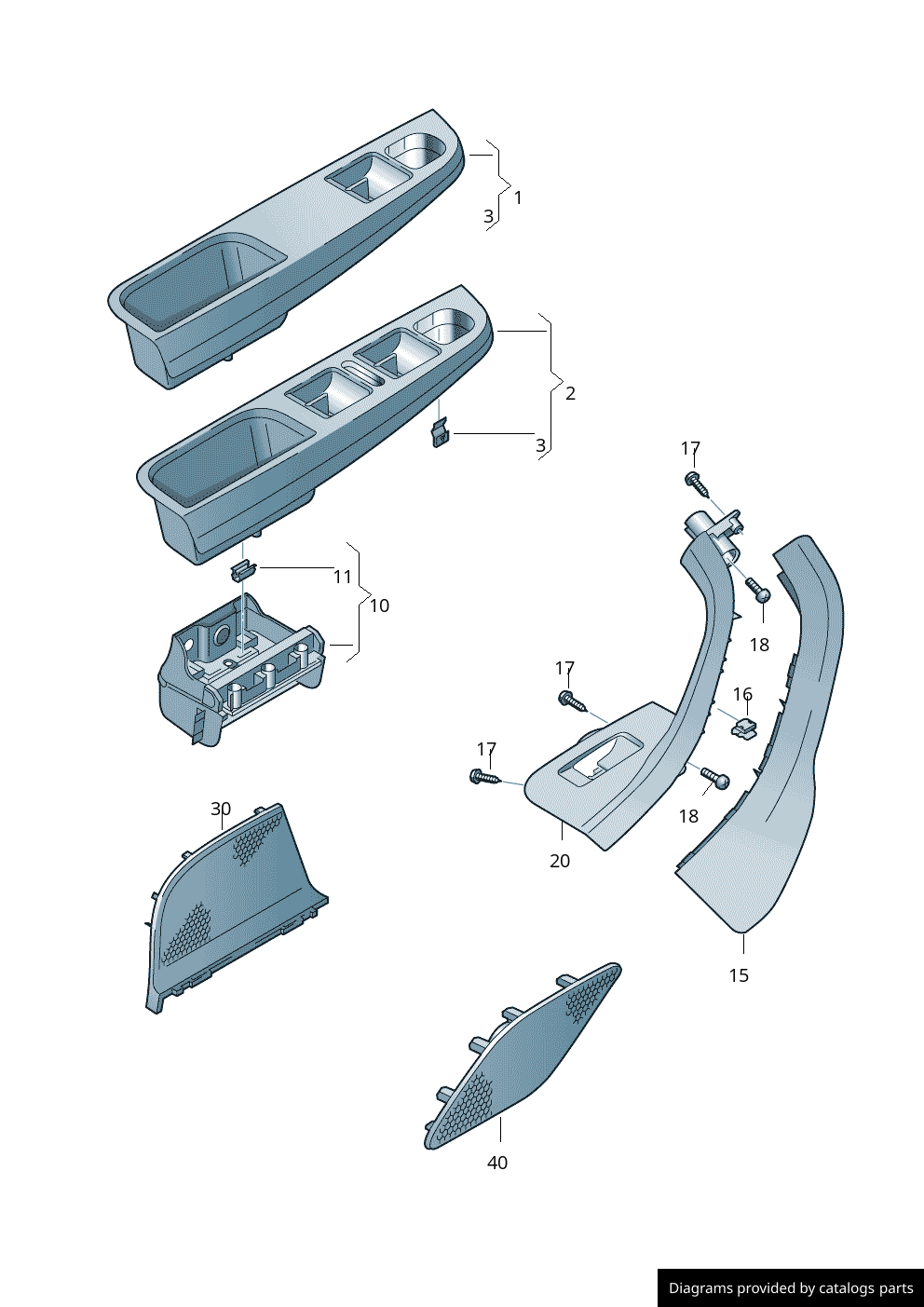 1
3
2
3
17
11
10
18
17
16
17
18
30
20
15
40
Diagrams provided by catalogs parts