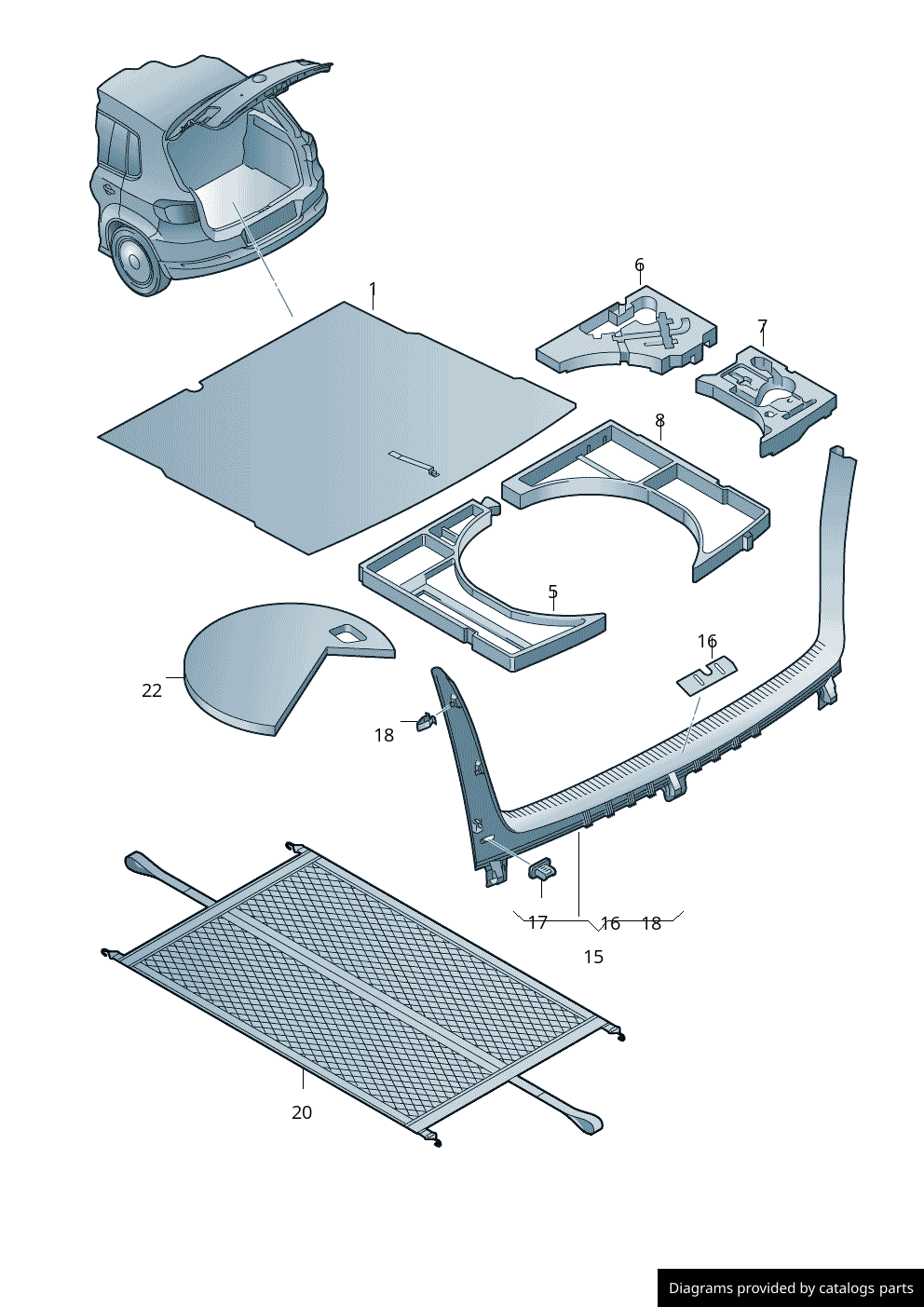 1

6

7

8

5

16

22

18

17 16 18

15

20

Diagrams provided by catalogs parts