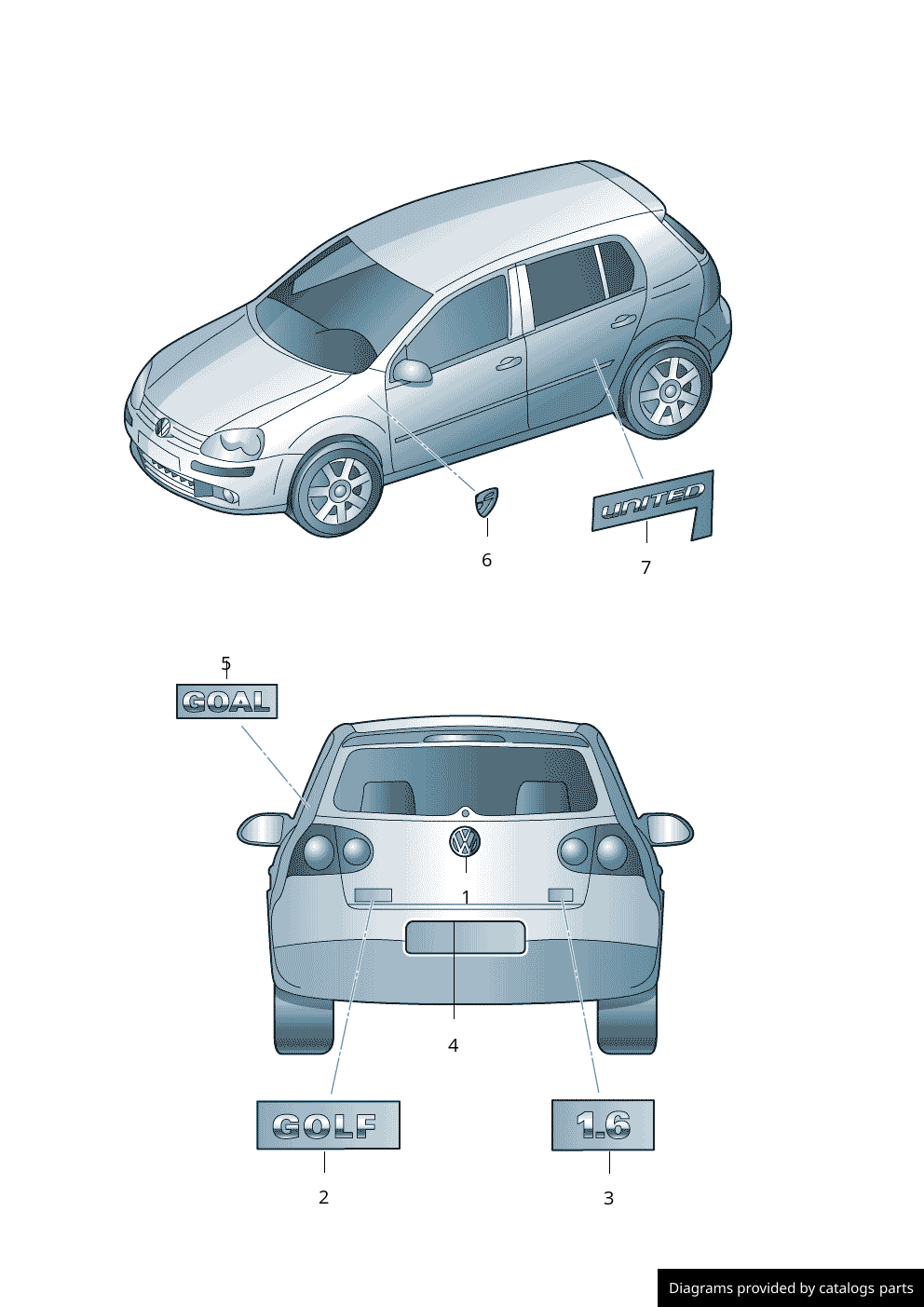 UNITED

6

7

5

GOAL

1

4

GOLF

1.6

2

3

Diagrams provided by catalogs parts