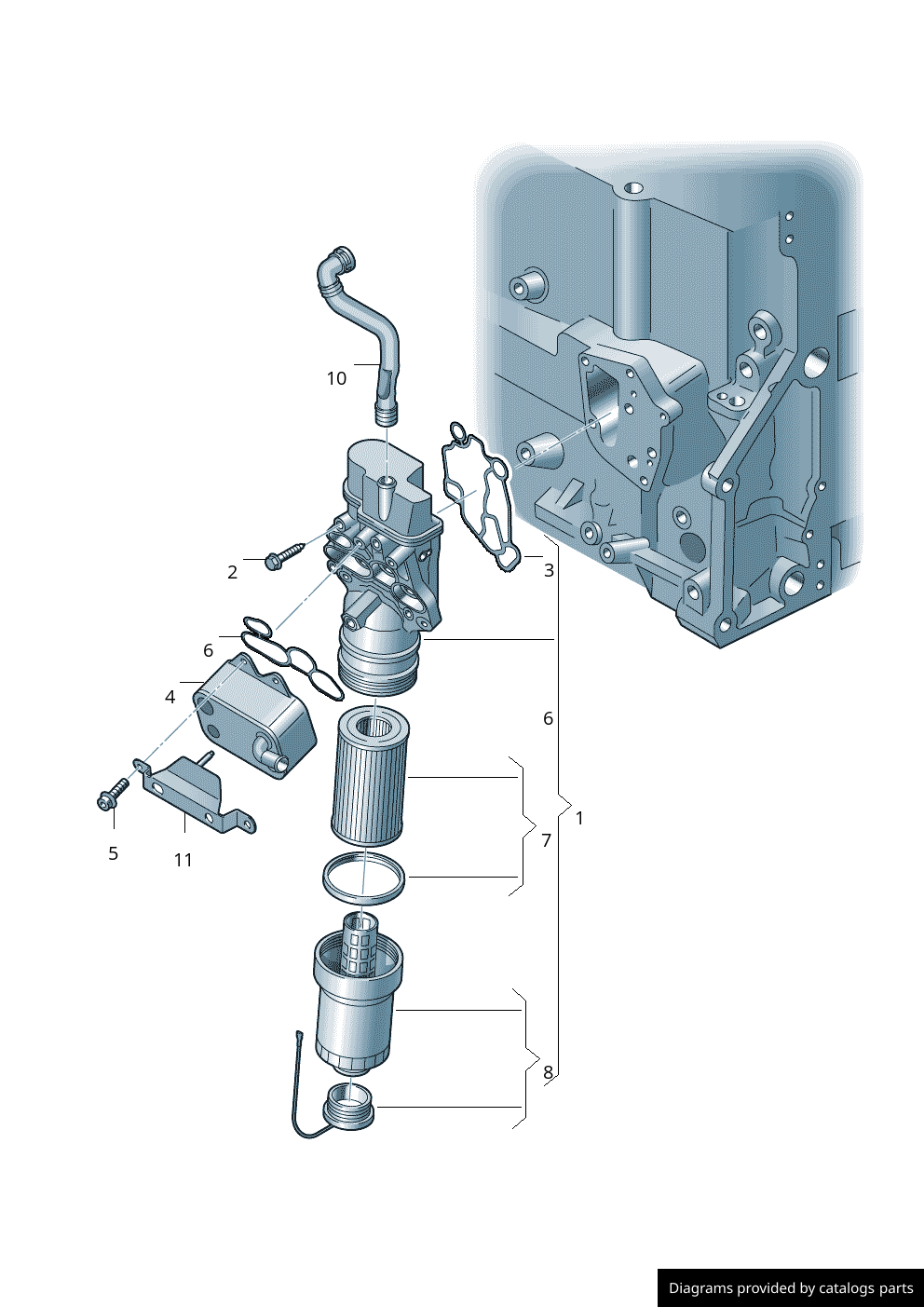 10
2
3
6
4
6
1
7
5
11
8
Diagrams provided by catalogs parts