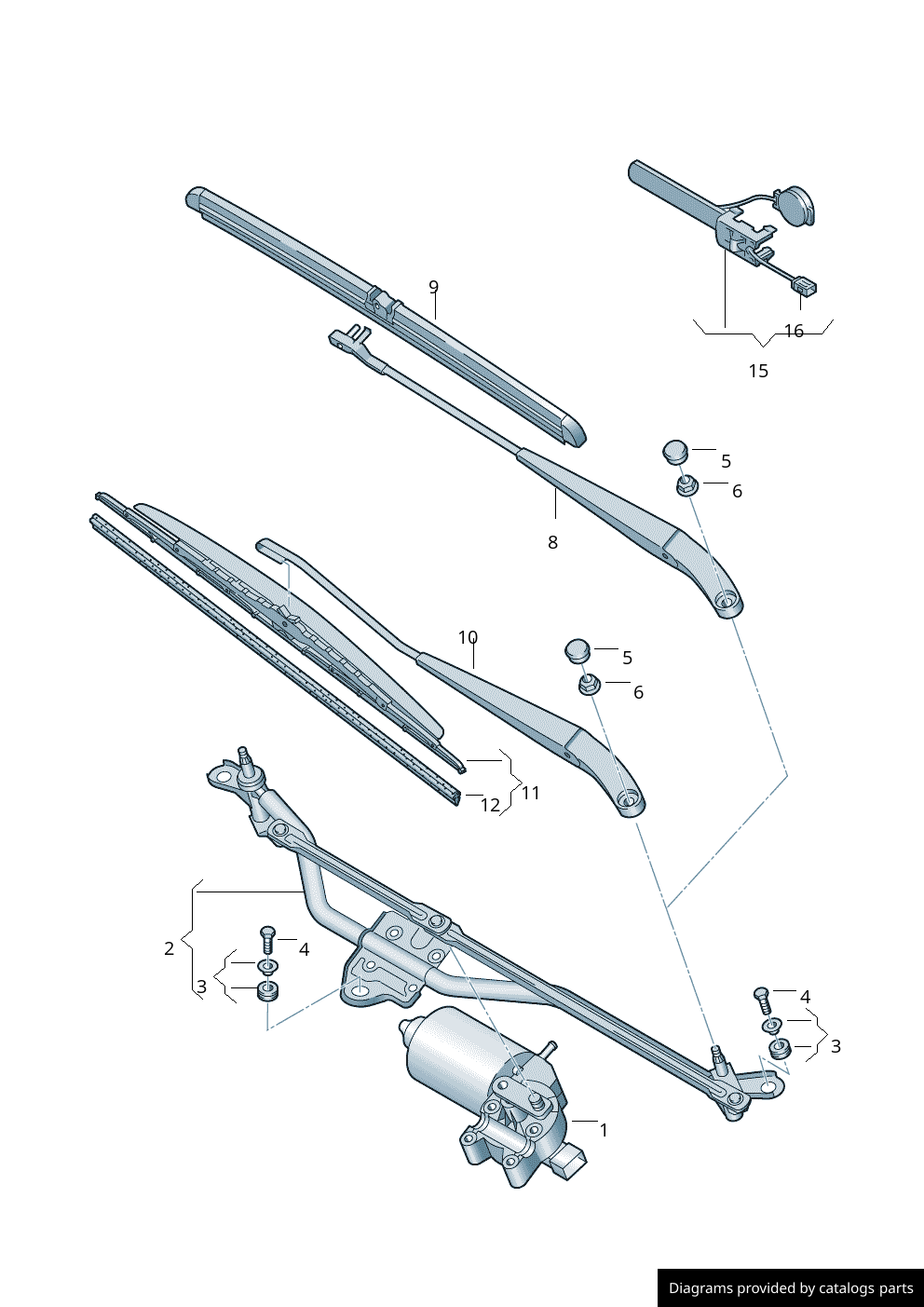 9
16
15
5
6
8
10
5
6
11
12
2
4
3
4
3
1

Diagrams provided by catalogs parts