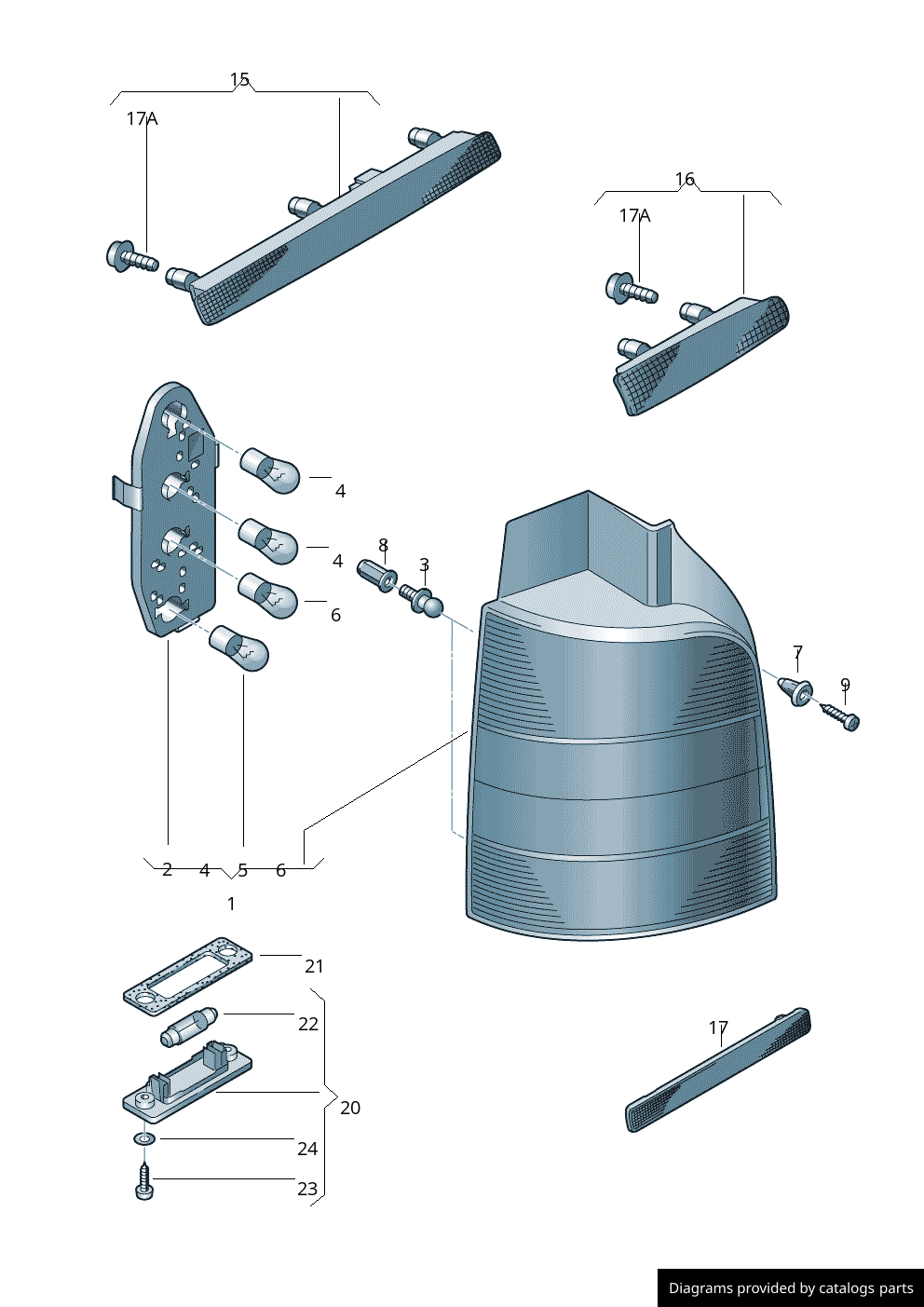 15
17A
16
17A
4
4
6
8
3
7
9
2 4 5 6
1
21
22
20
24
23
17
Diagrams provided by catalogs parts