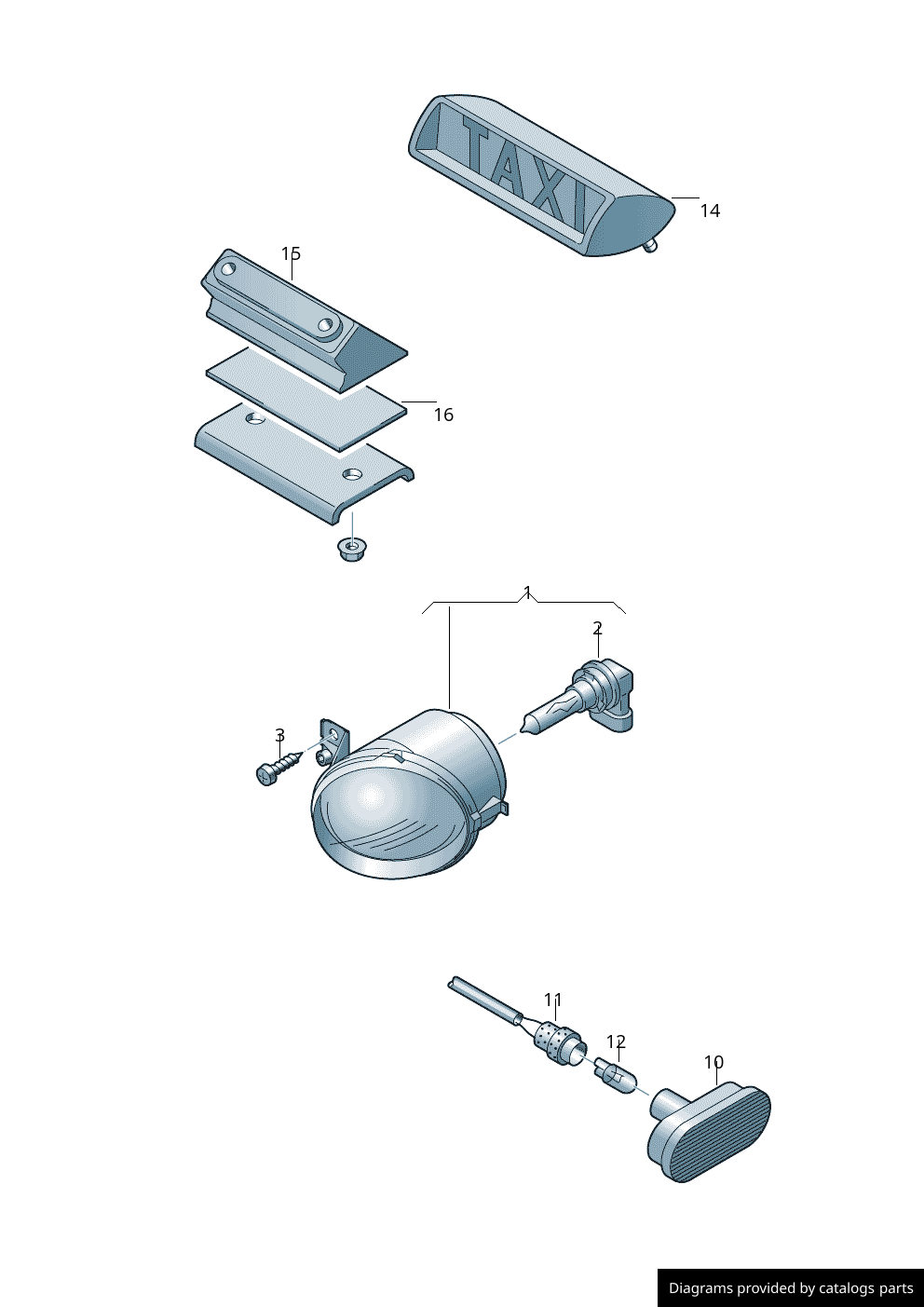 TAXI
14
15
16
1
2
3
11
12
10
Diagrams provided by catalogs parts