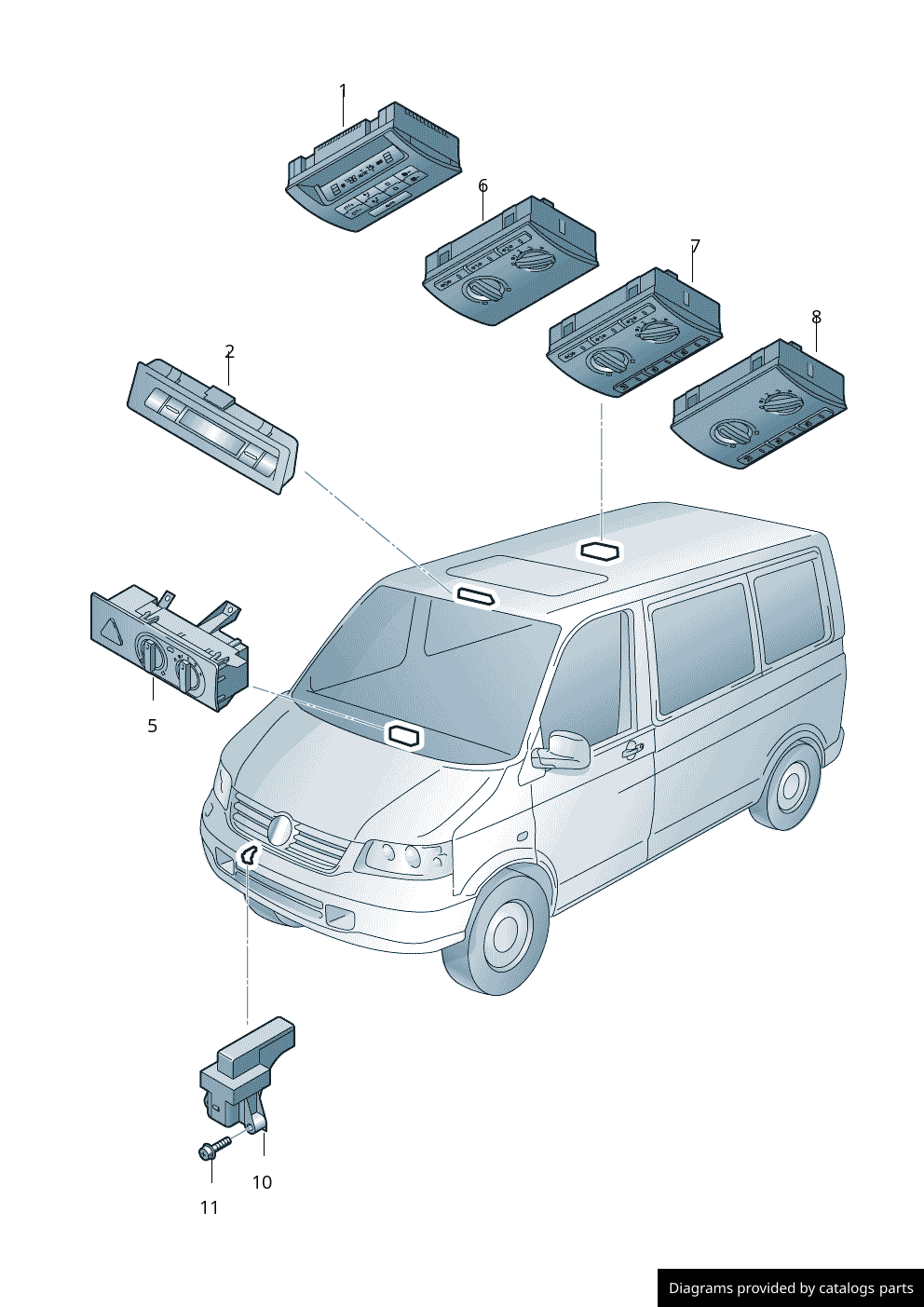 1

6

7

8

2

5

10

11

Diagrams provided by catalogs parts