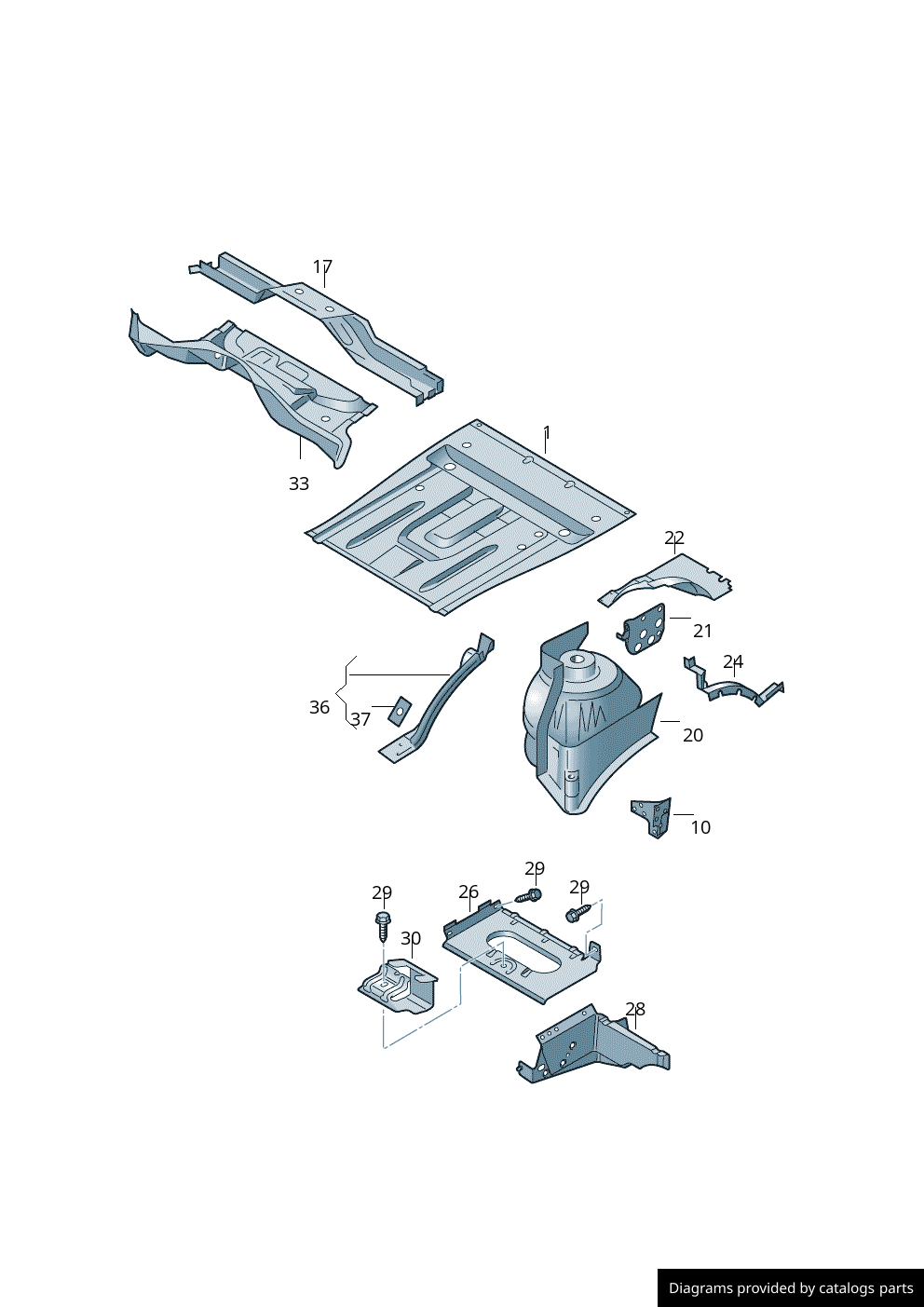 17

33

1

22

21

24

36

37

20

10

29

26

29

29

30

28

Diagrams provided by catalogs parts