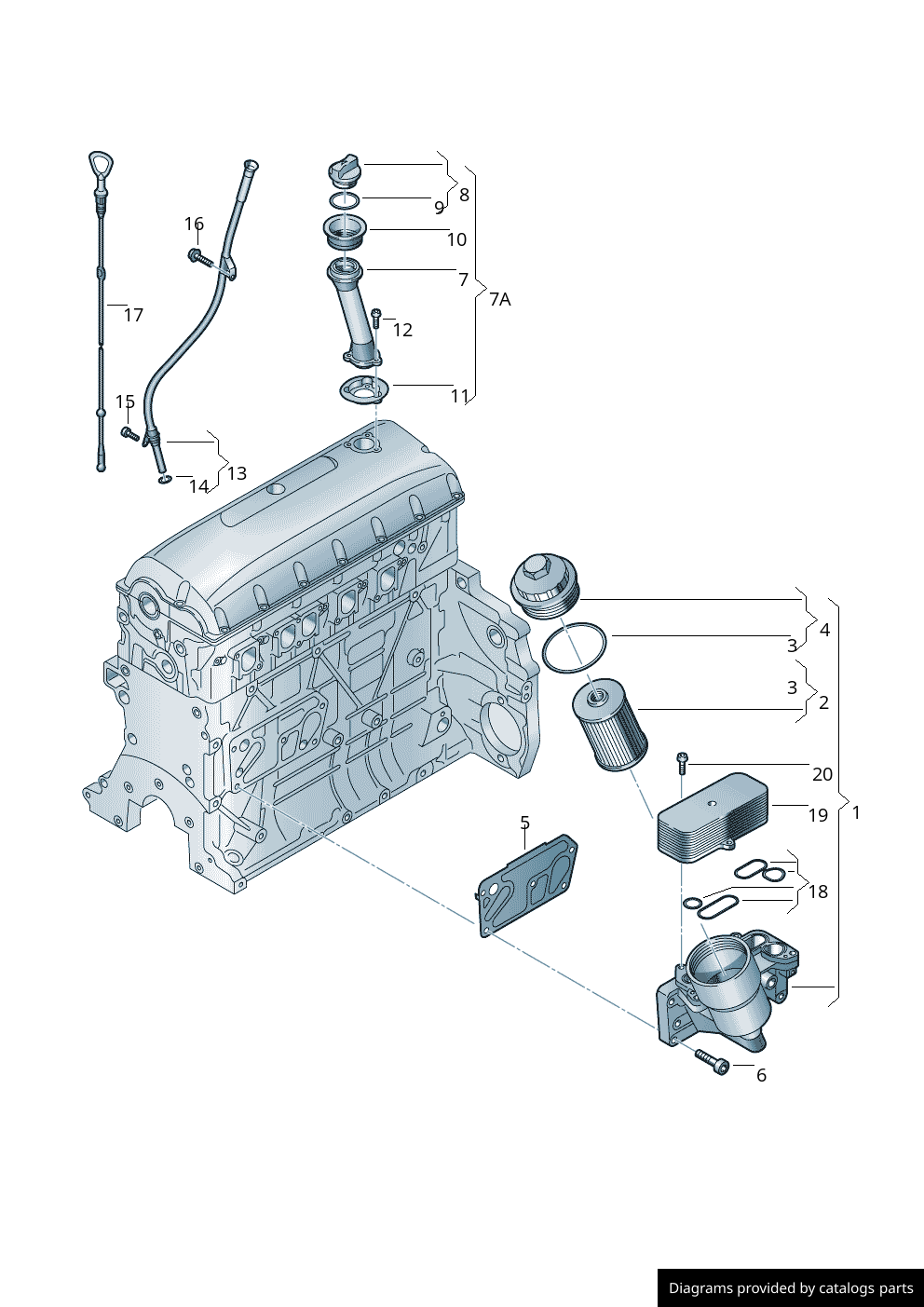 16
17
15
13
14
8
9
10
7
7A
12
11
4
3
3
2
20
19
1
5
18
6

Diagrams provided by catalogs parts