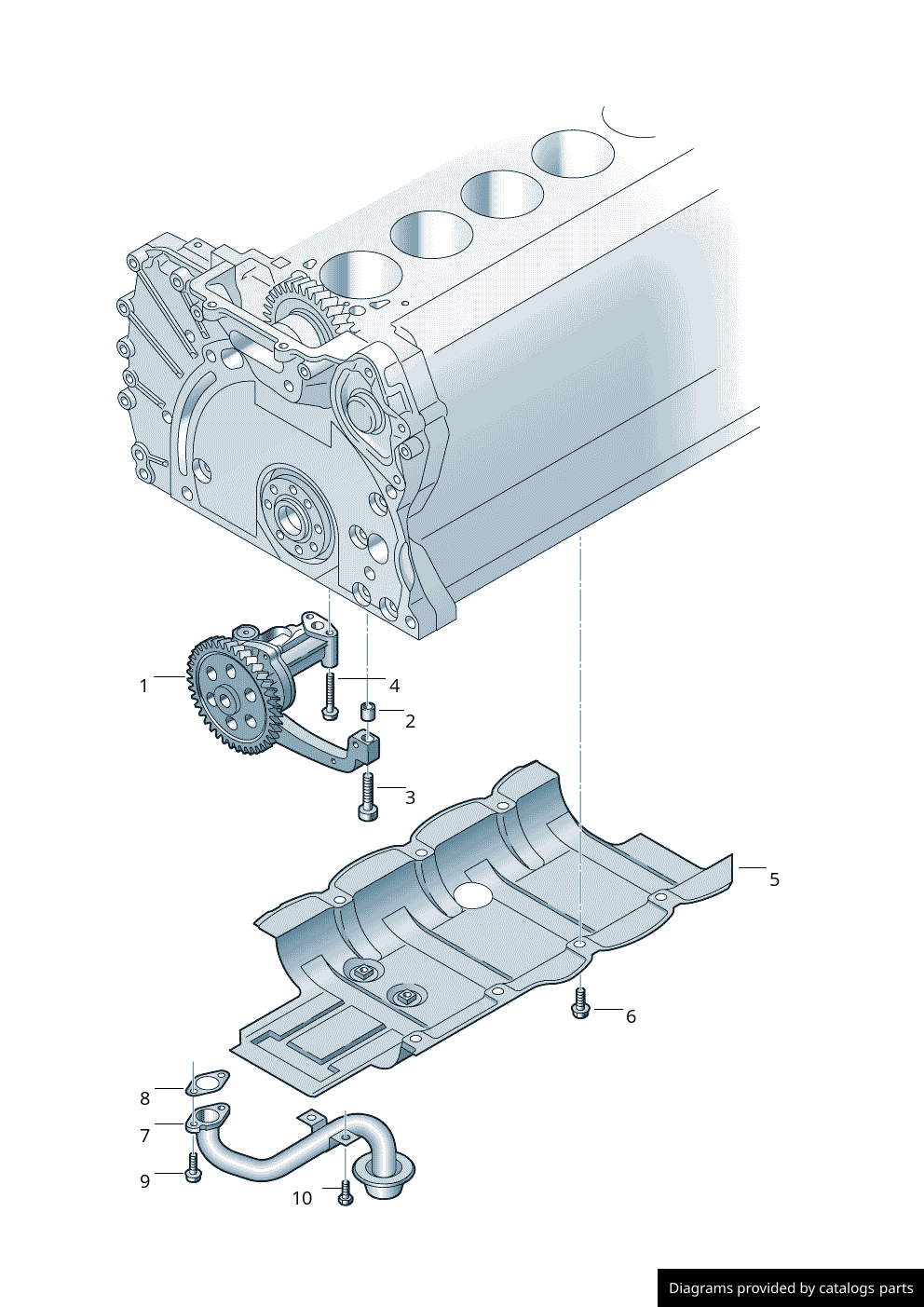 1
4
2
3
5
6
8
7
9
10
Diagrams provided by catalogs parts