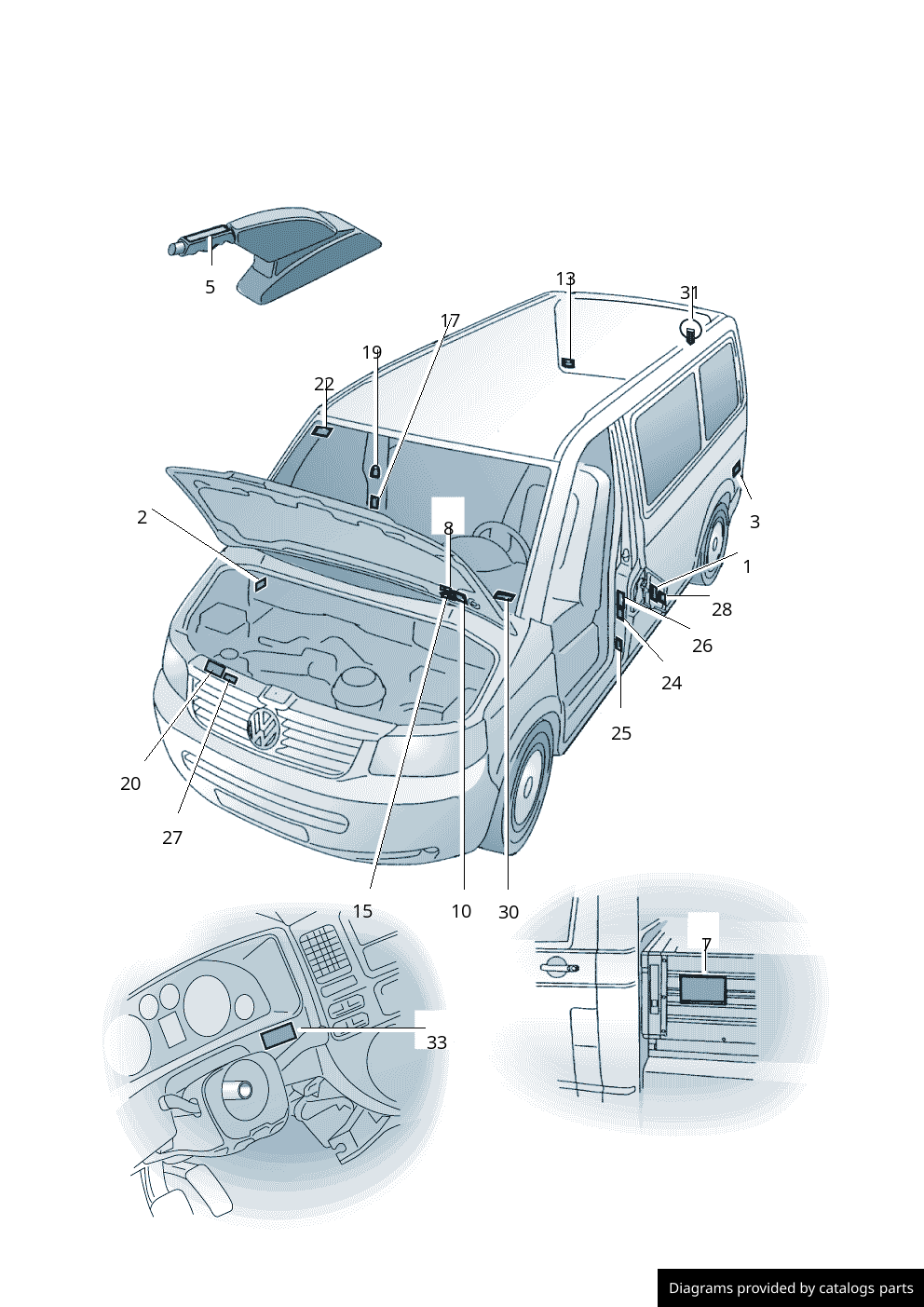 5
13
31
17
19
22
2
8
3
1
28
26
24
25
20
27
15
10
30
7
33
Diagrams provided by catalogs parts