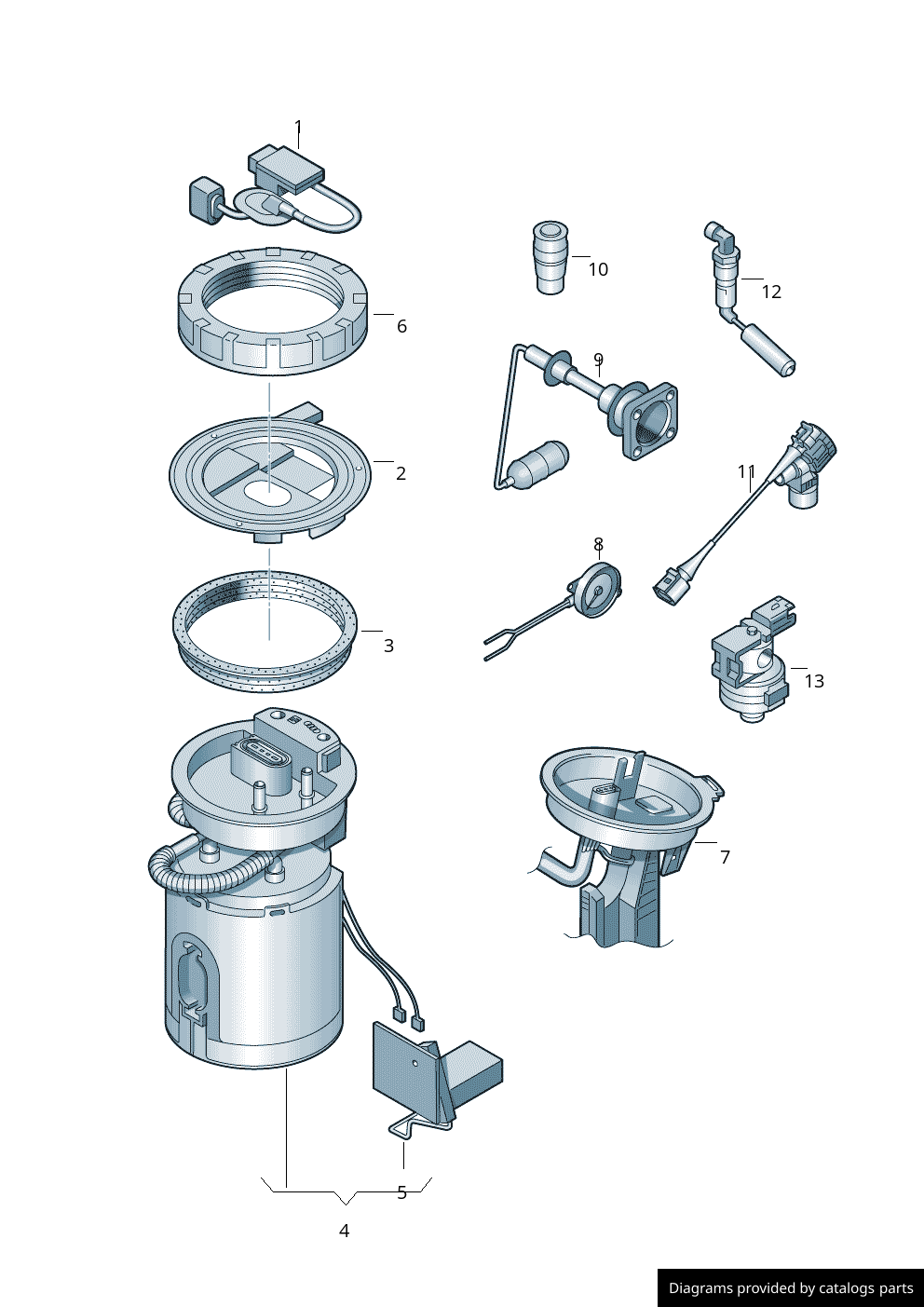 1
10
12
6
9
2
11
8
3
13
7
5
4
Diagrams provided by catalogs parts