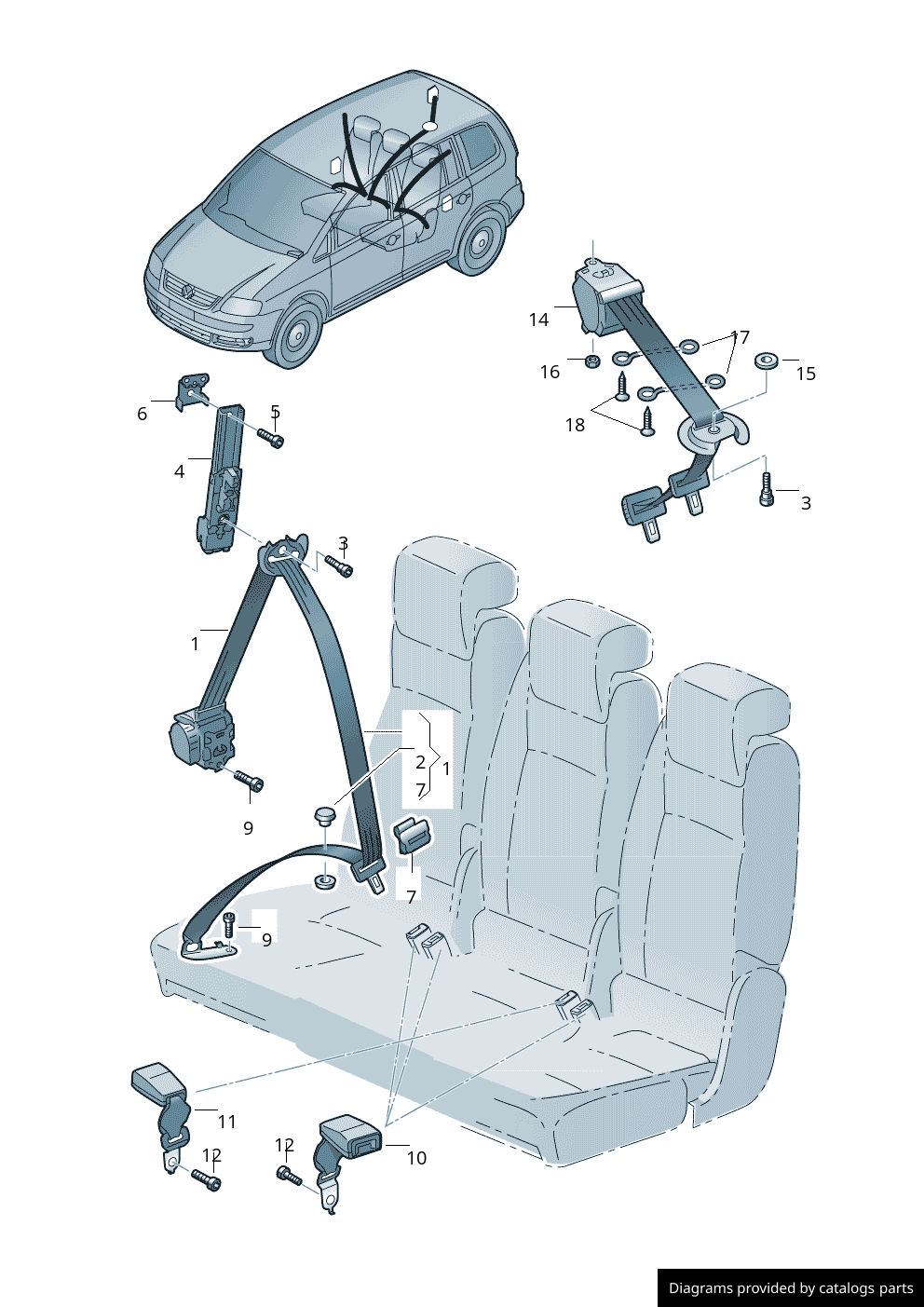 14
17
16
15
18
3
6
5
4
3
1
2
1
7
9
7
9
11
12
12
10
Diagrams provided by catalogs parts