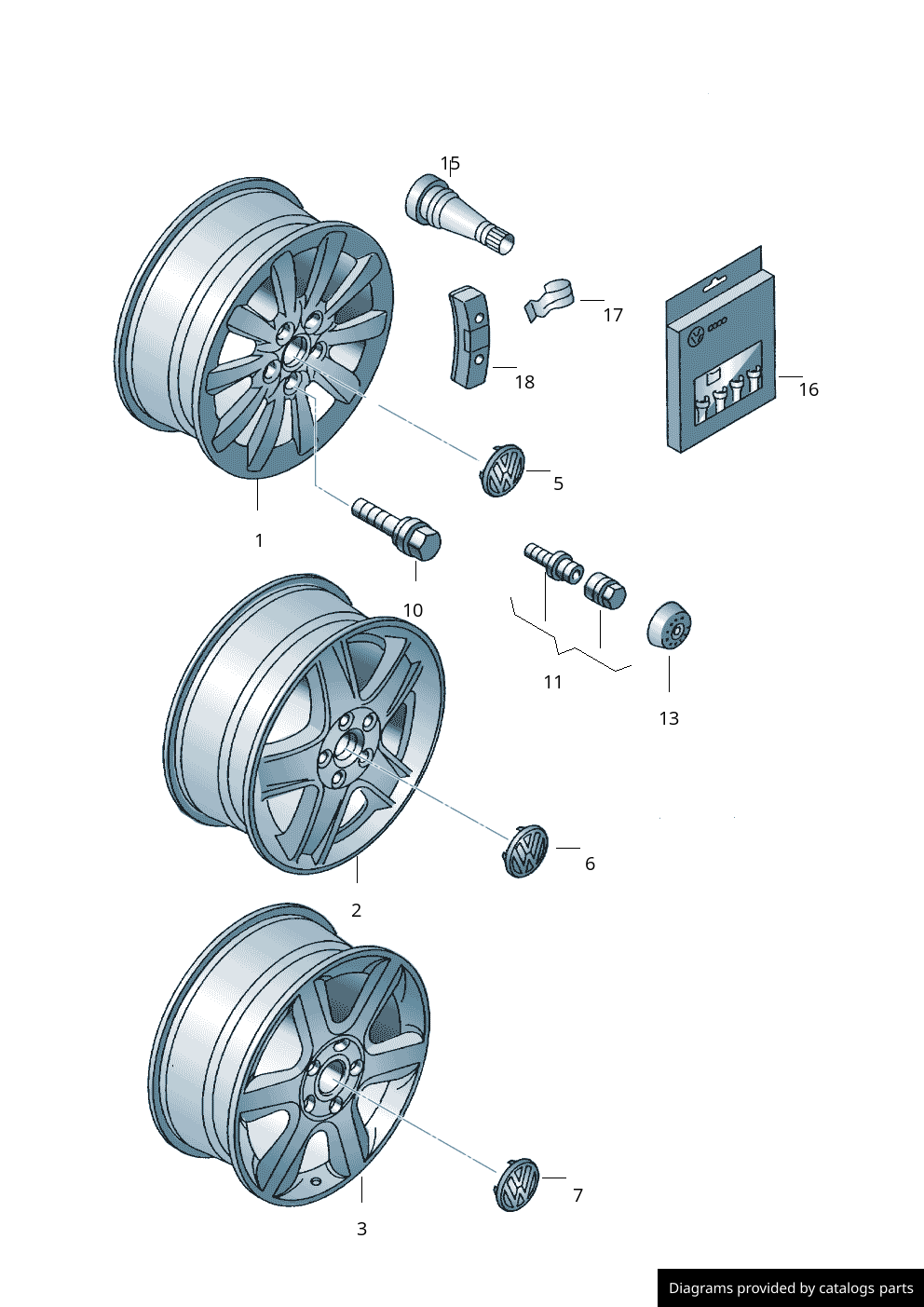 15
17
18
16
5
1
10
11
13
6
2
7
3
Diagrams provided by catalogs parts