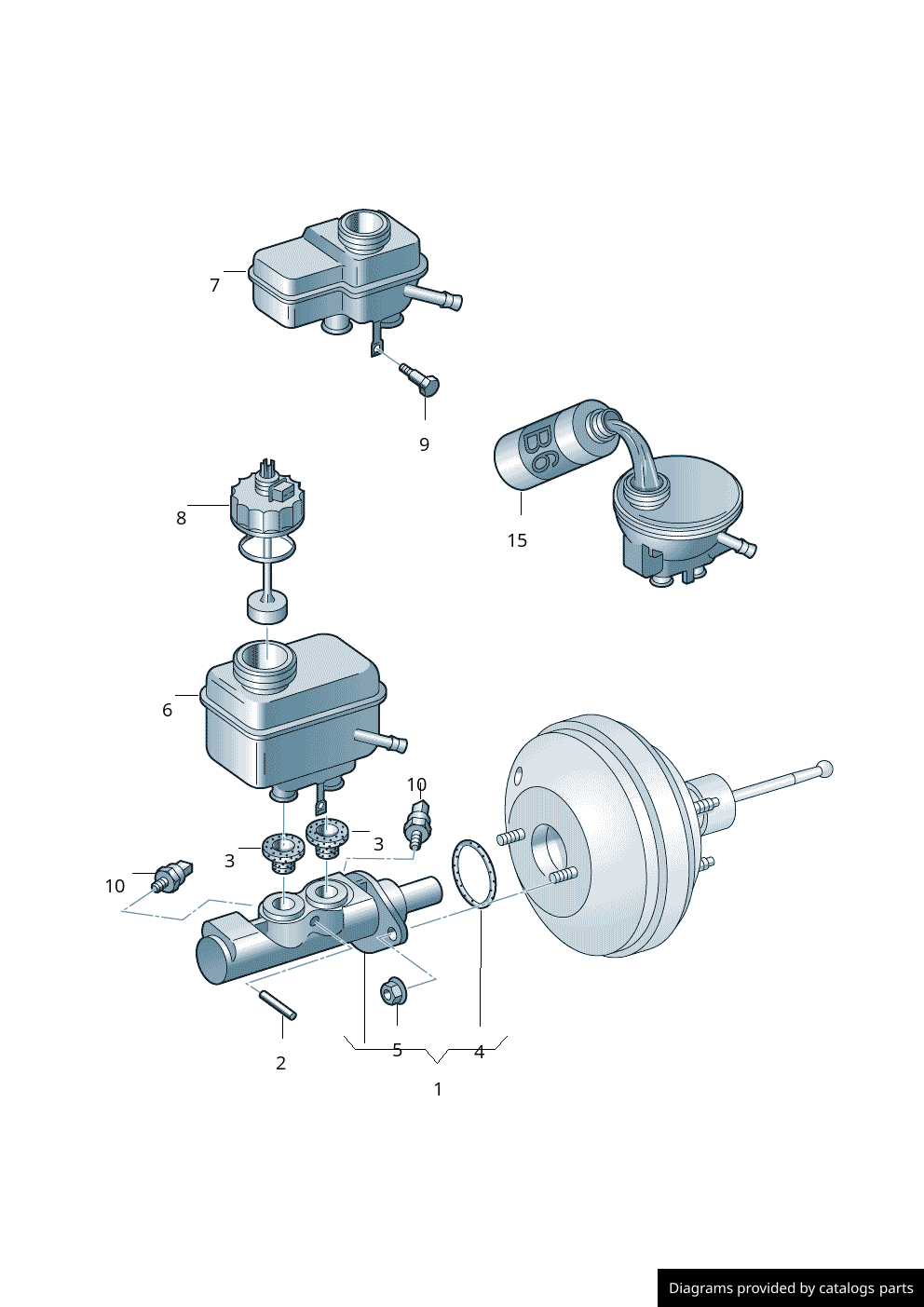 7

9

B6

8

15

6

10

3

3

10

2

5

4

1

Diagrams provided by catalogs parts