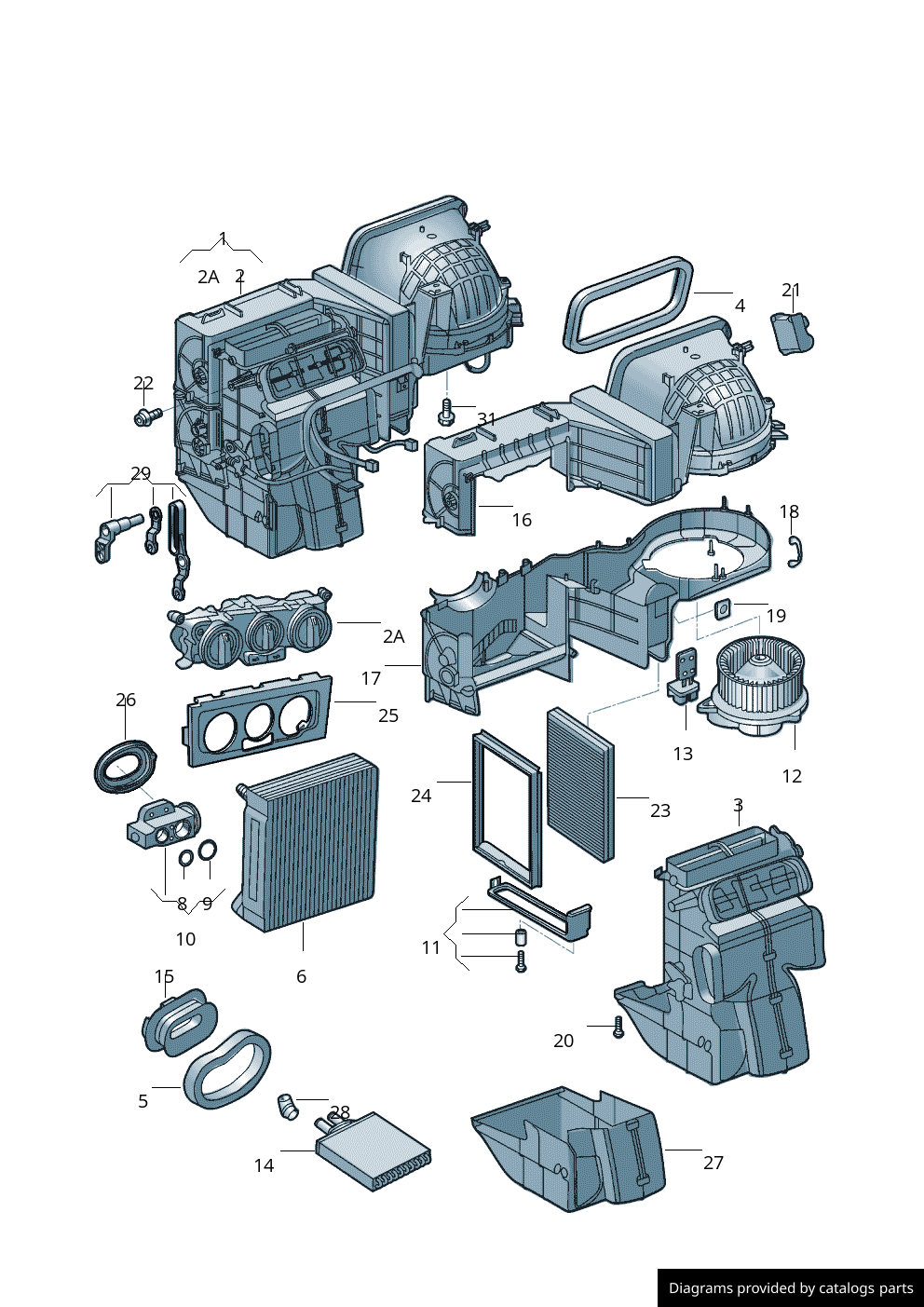 1
2A 2
4
21
22
31
29
16
18
19
2A
17
26
25
13
12
24
23
3
8 9
10
6
11
15
20
5
28
14
27
Diagrams provided by catalogs parts