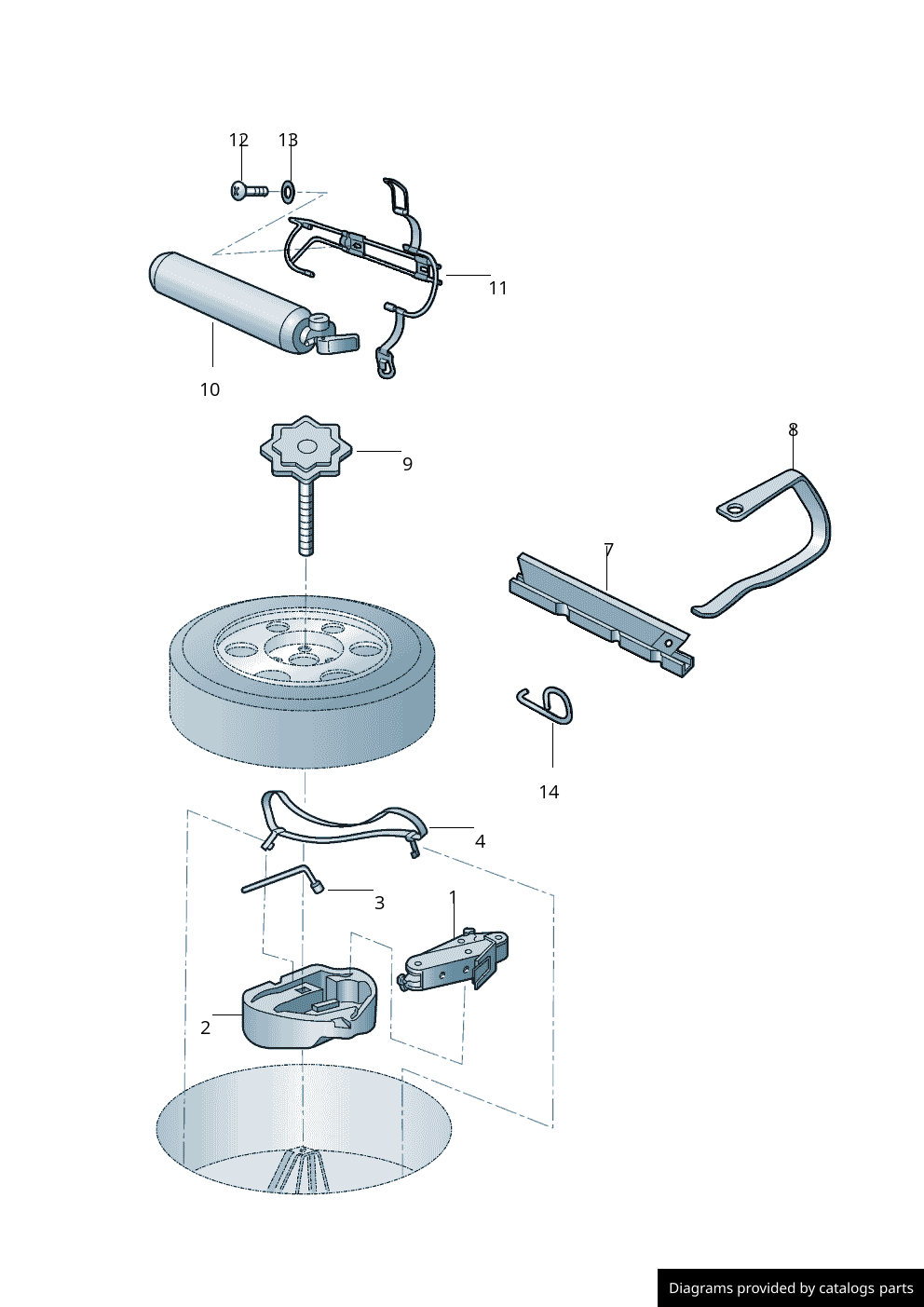 12
13
11
10
9
8
7
14
4
3
1
2
Diagrams provided by catalogs parts