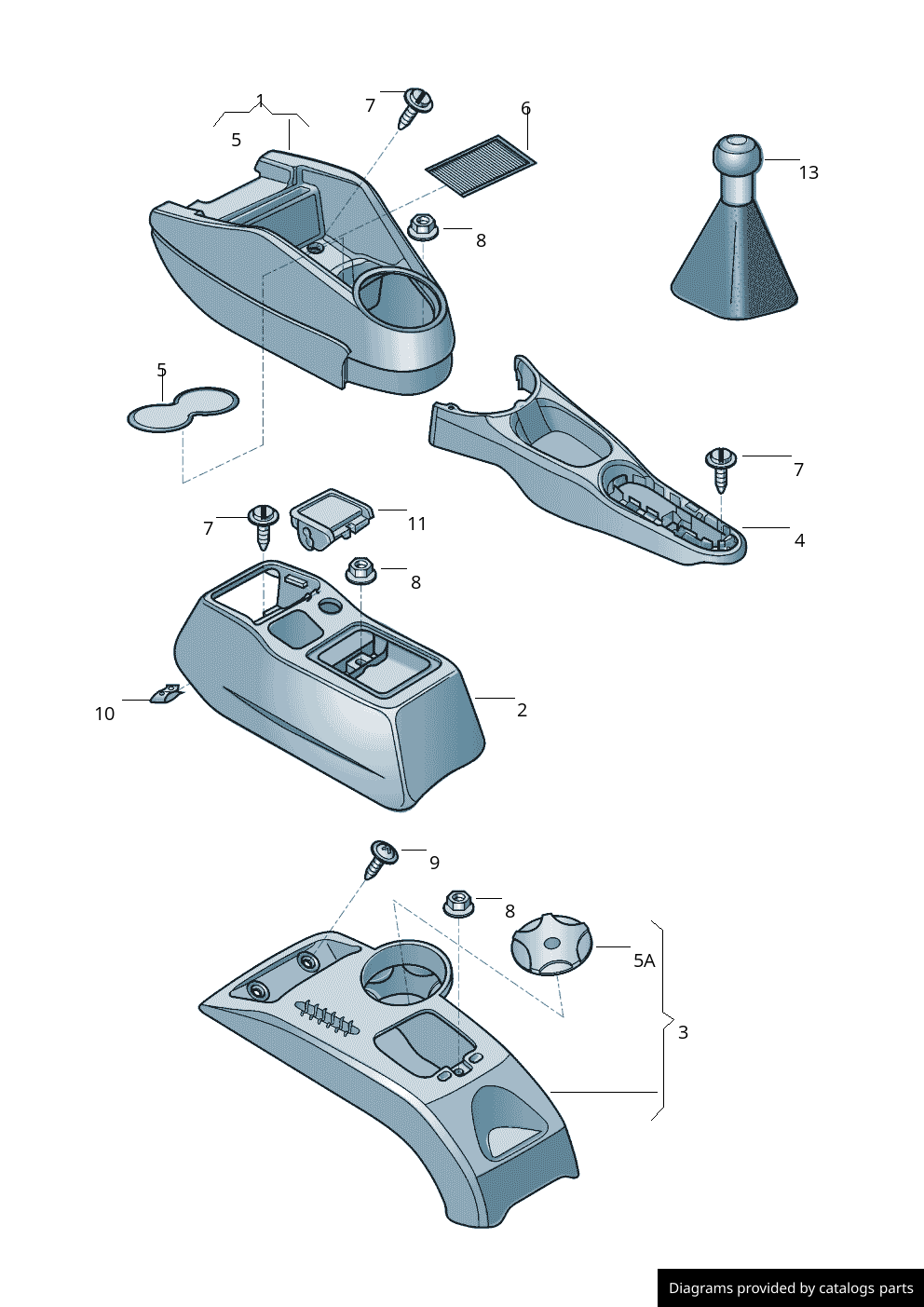 1
5
7
6
13
8
5
7
4
7
11
8
10
2
9
8
5A
3
Diagrams provided by catalogs parts