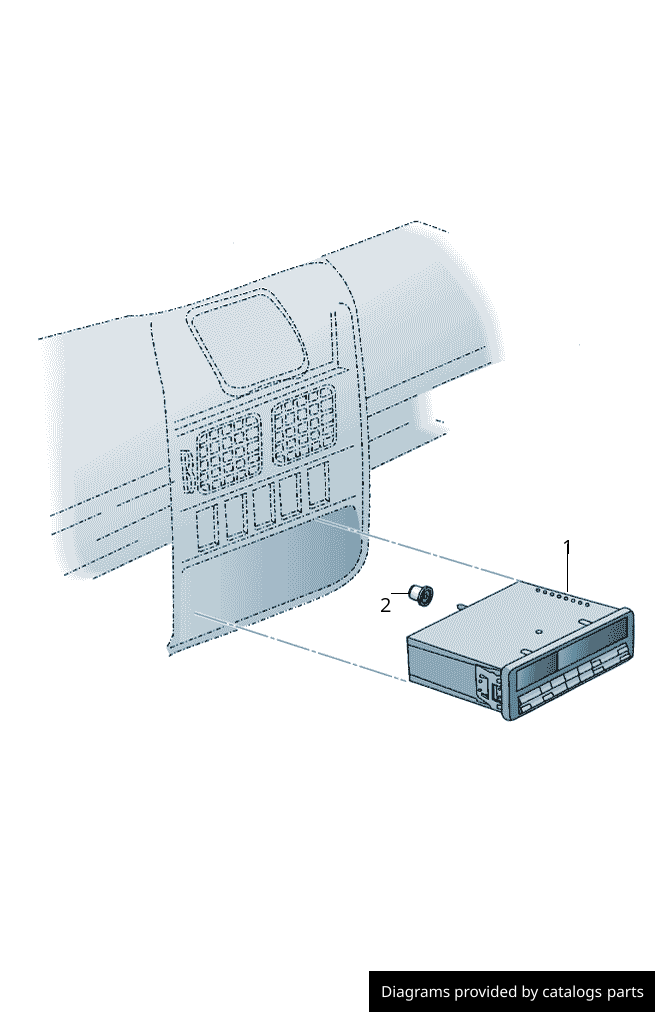 1
2
Diagrams provided by catalogs parts