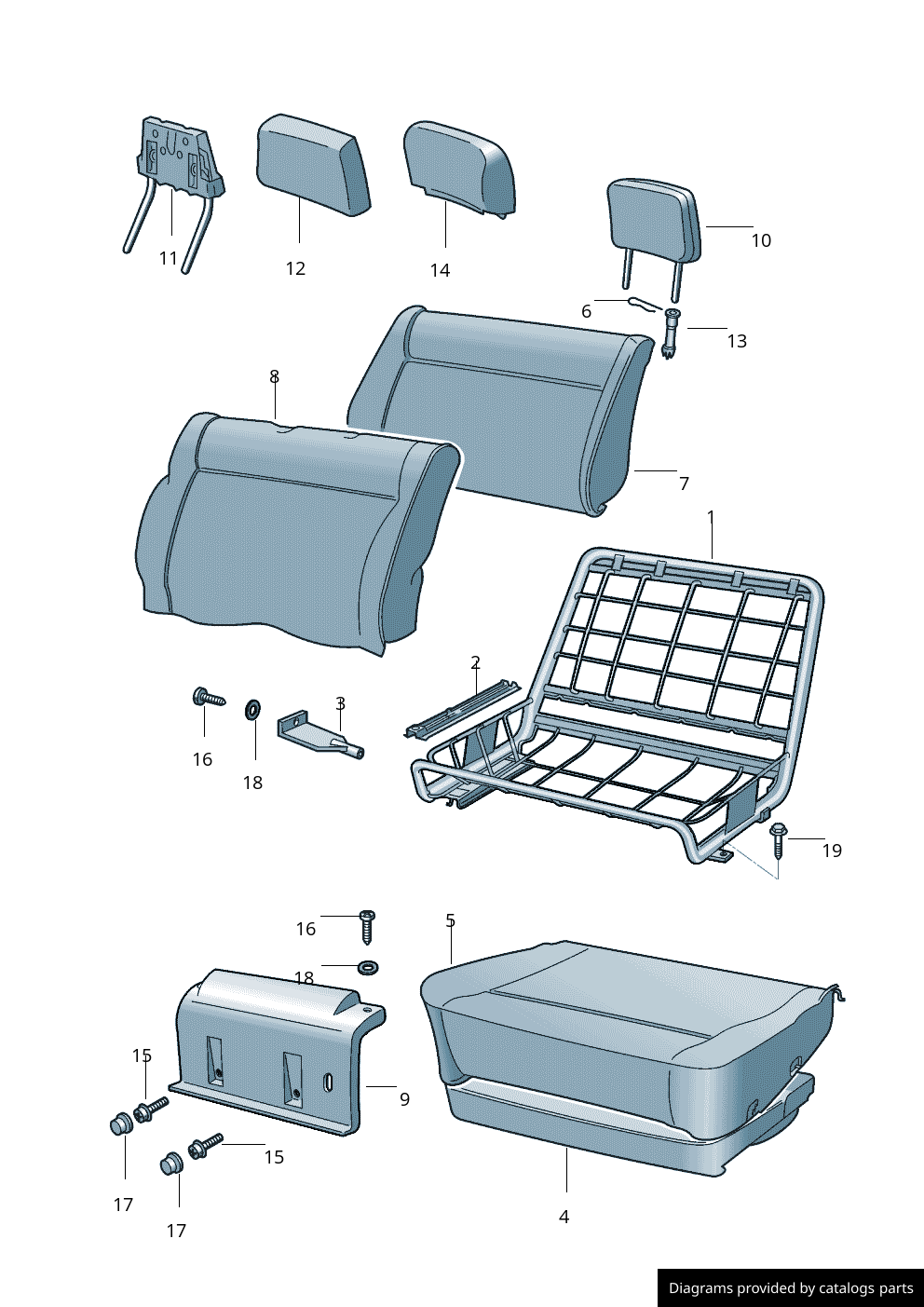 11
12
14
10
6
13
8
7
1
2
3
16
18
19
16
5
18
15
9
15
17
17
4
Diagrams provided by catalogs parts