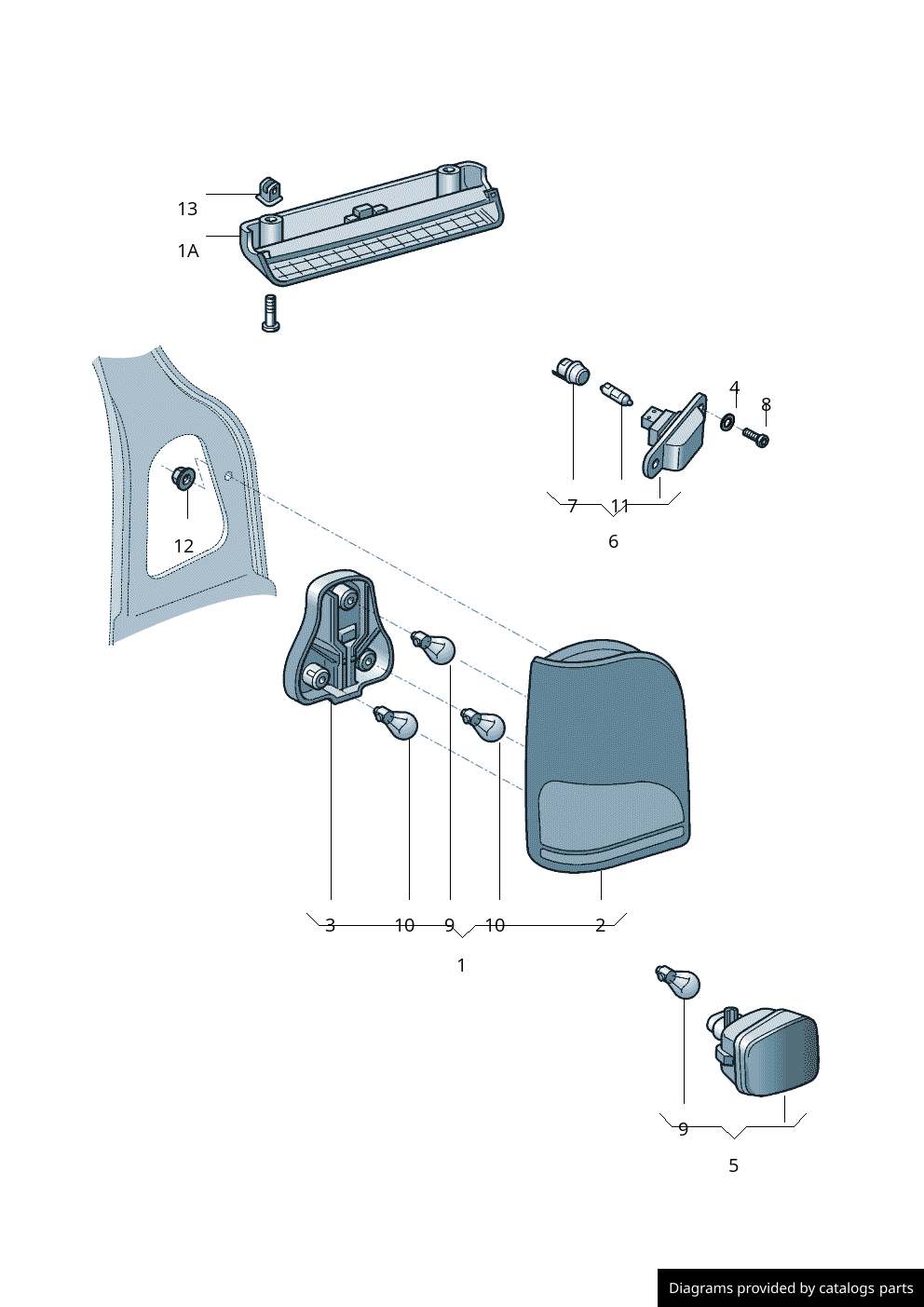 13
1A
4
8
7
11
6
12
3
10
9
10
2
1
9
5
Diagrams provided by catalogs parts