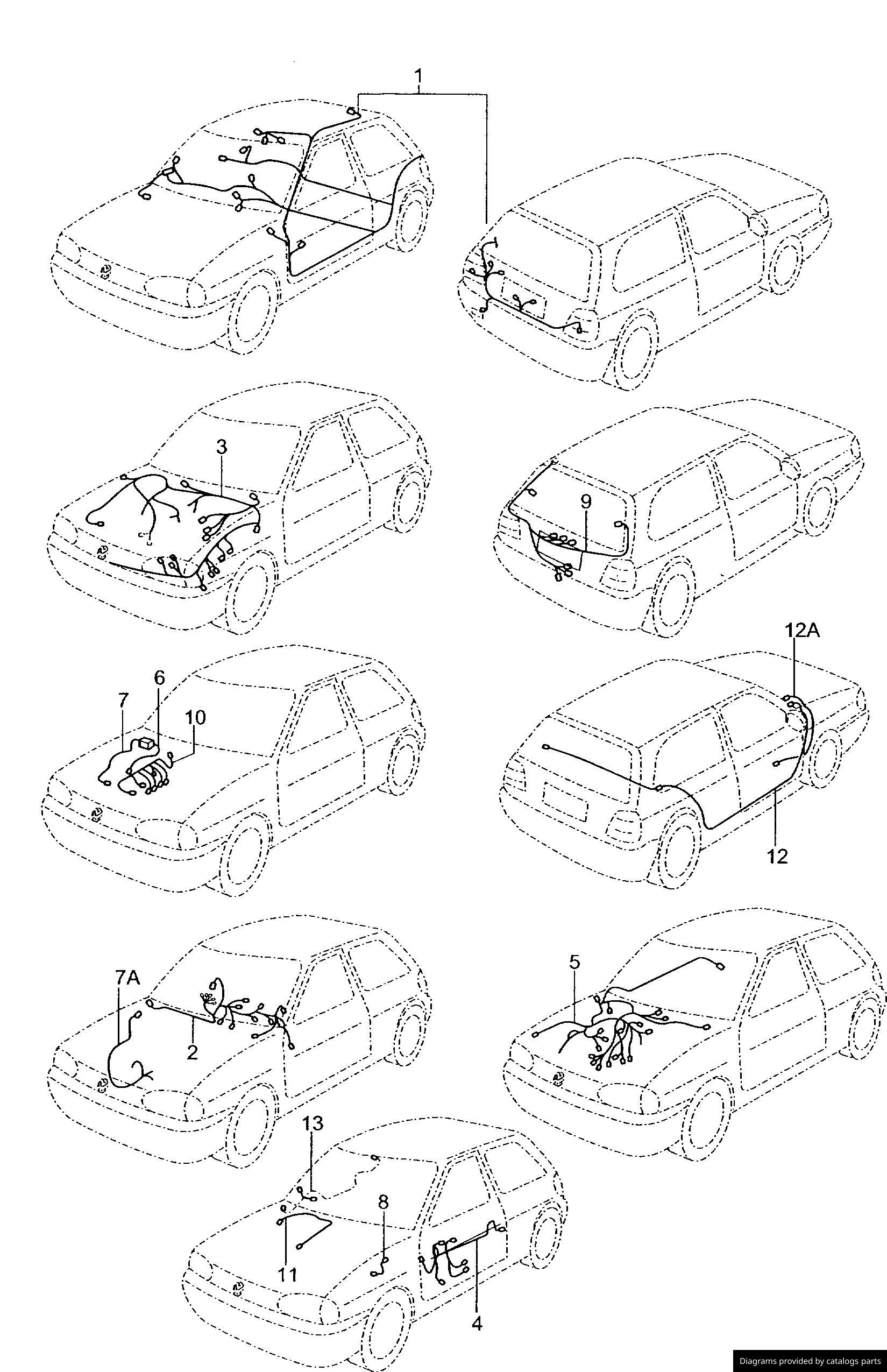 1

3

9

12A

6
7
10

12

7A

2

5

13

8

11

4

Diagrams provided by catalogs parts