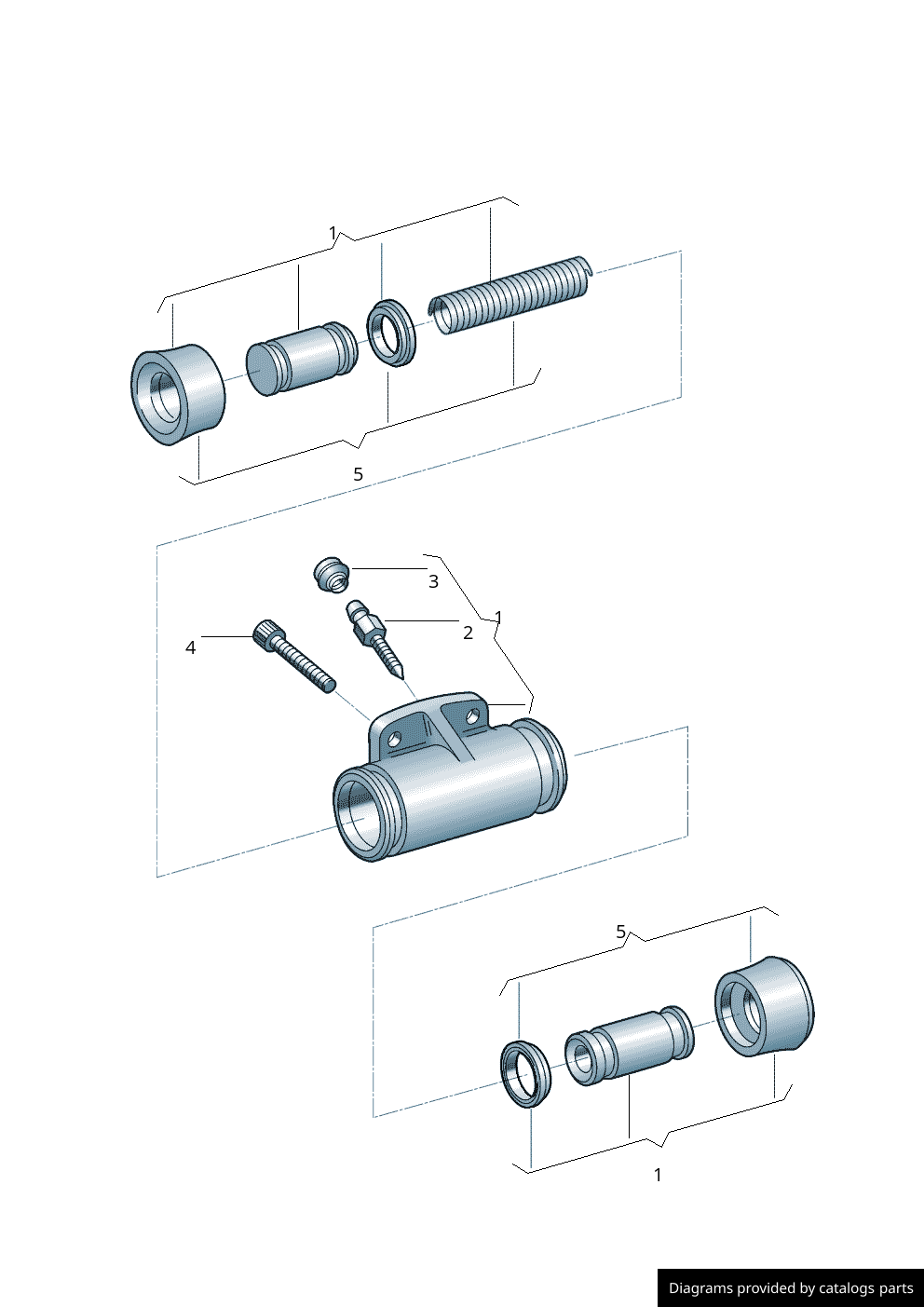 1

5

3

1

2

4

5

1

Diagrams provided by catalogs parts