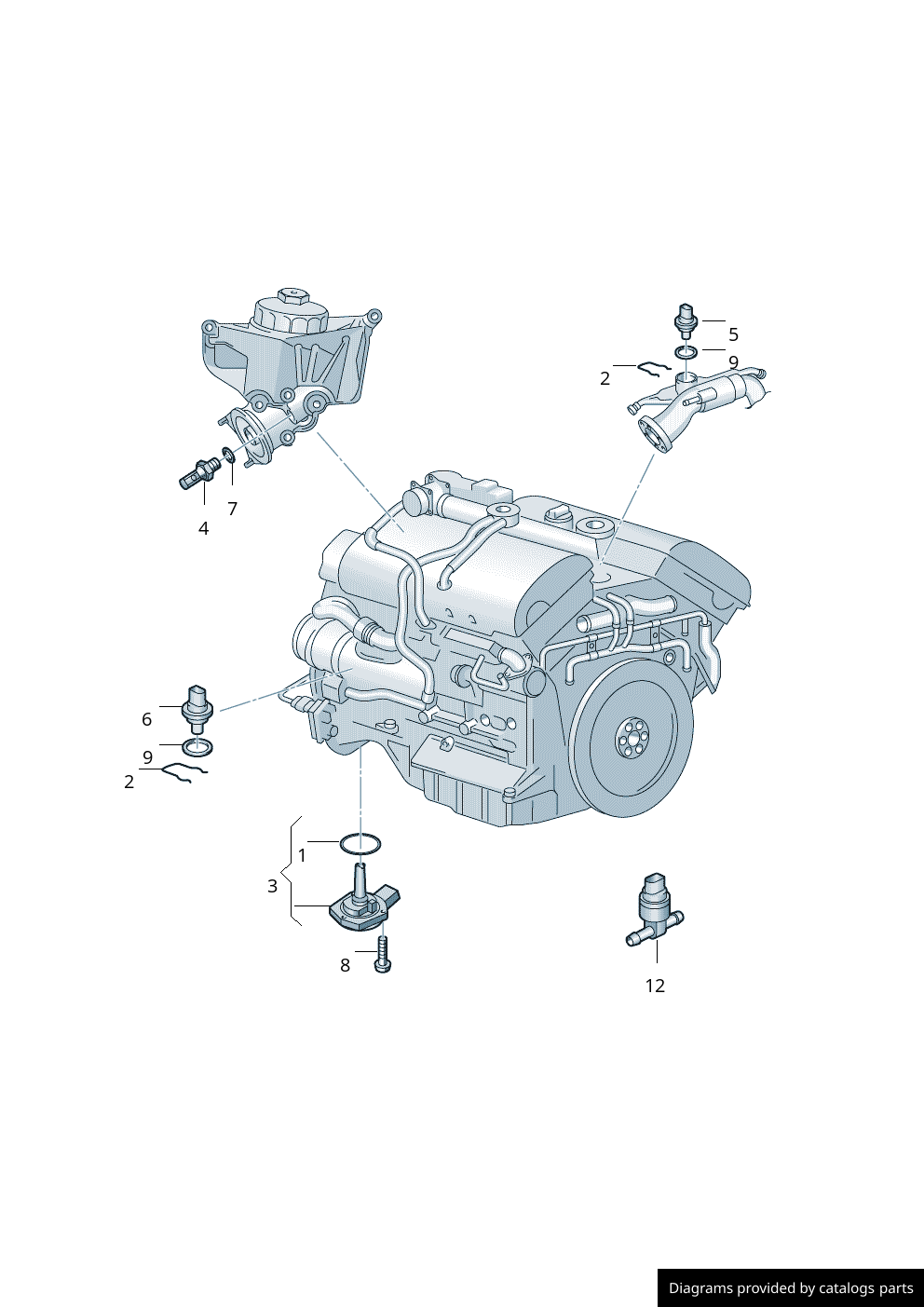 5
9
2
7
4
6
9
2
1
3
8
12
Diagrams provided by catalogs parts