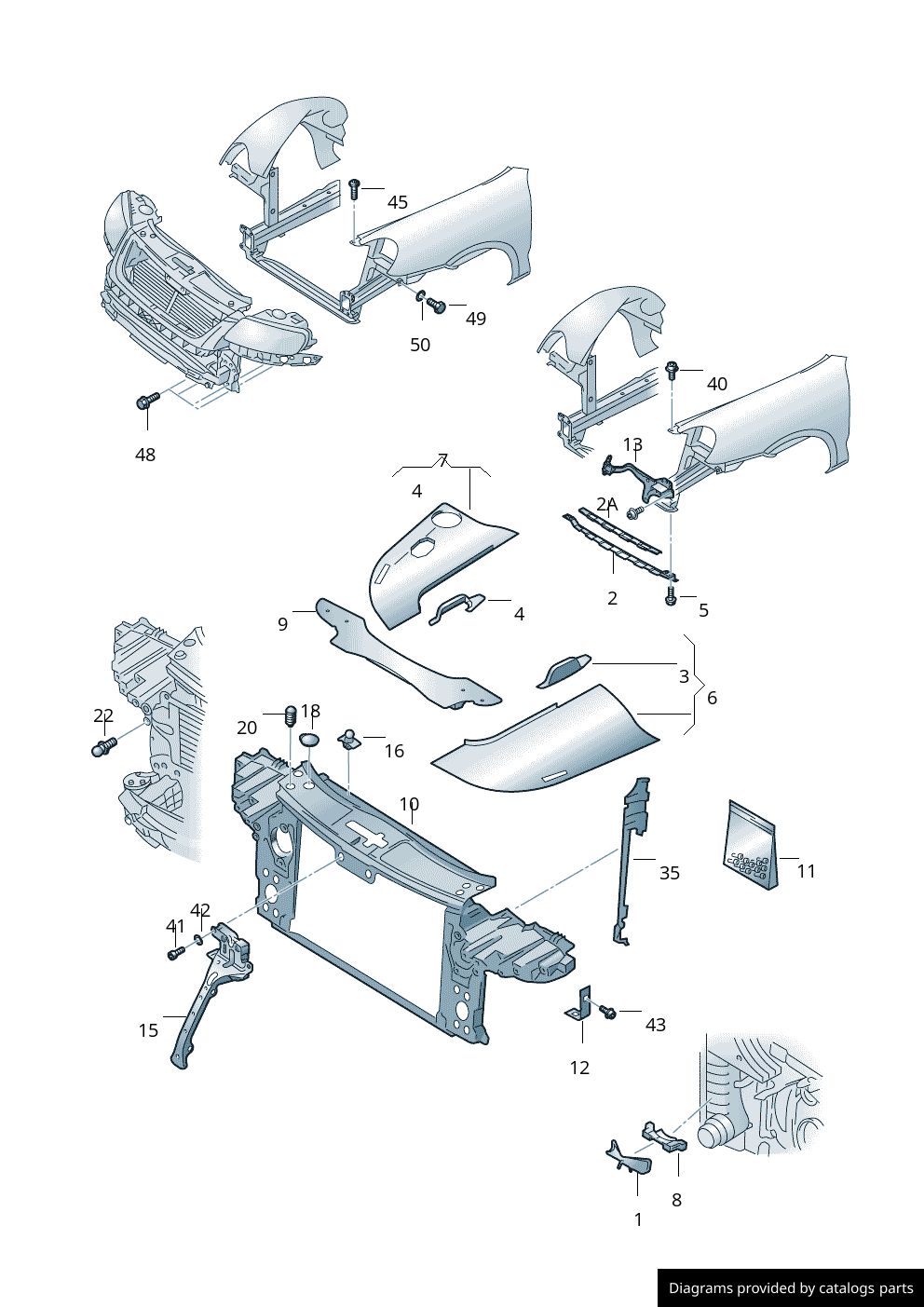 45
49
50
48
40
13
7
4
2A
4
2
5
9
3
6
22
20
18
16
10
35
11
42
41
15
43
12
8
1
Diagrams provided by catalogs parts