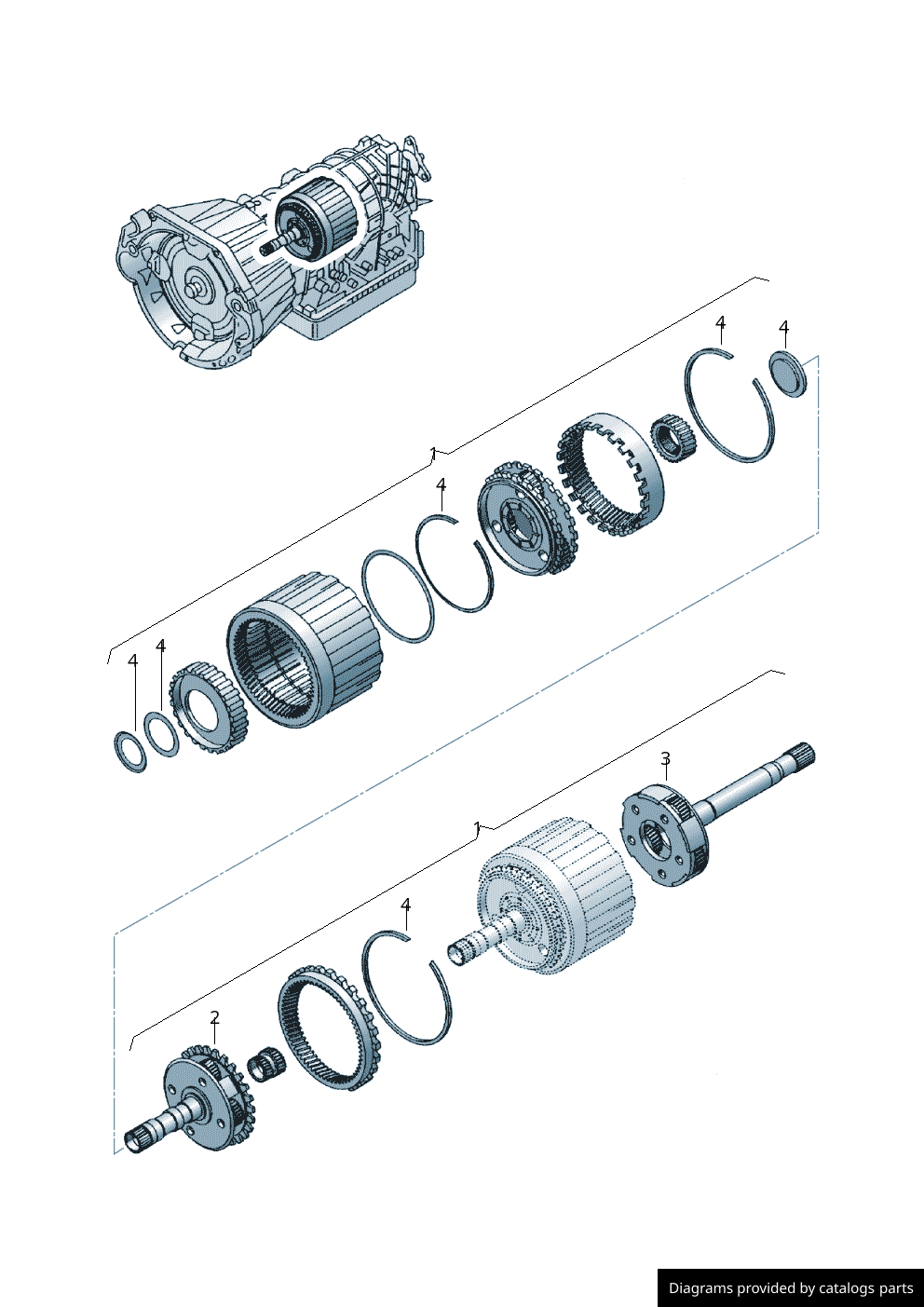 4
4
1
4
4
4
3
1
4
2
Diagrams provided by catalogs parts