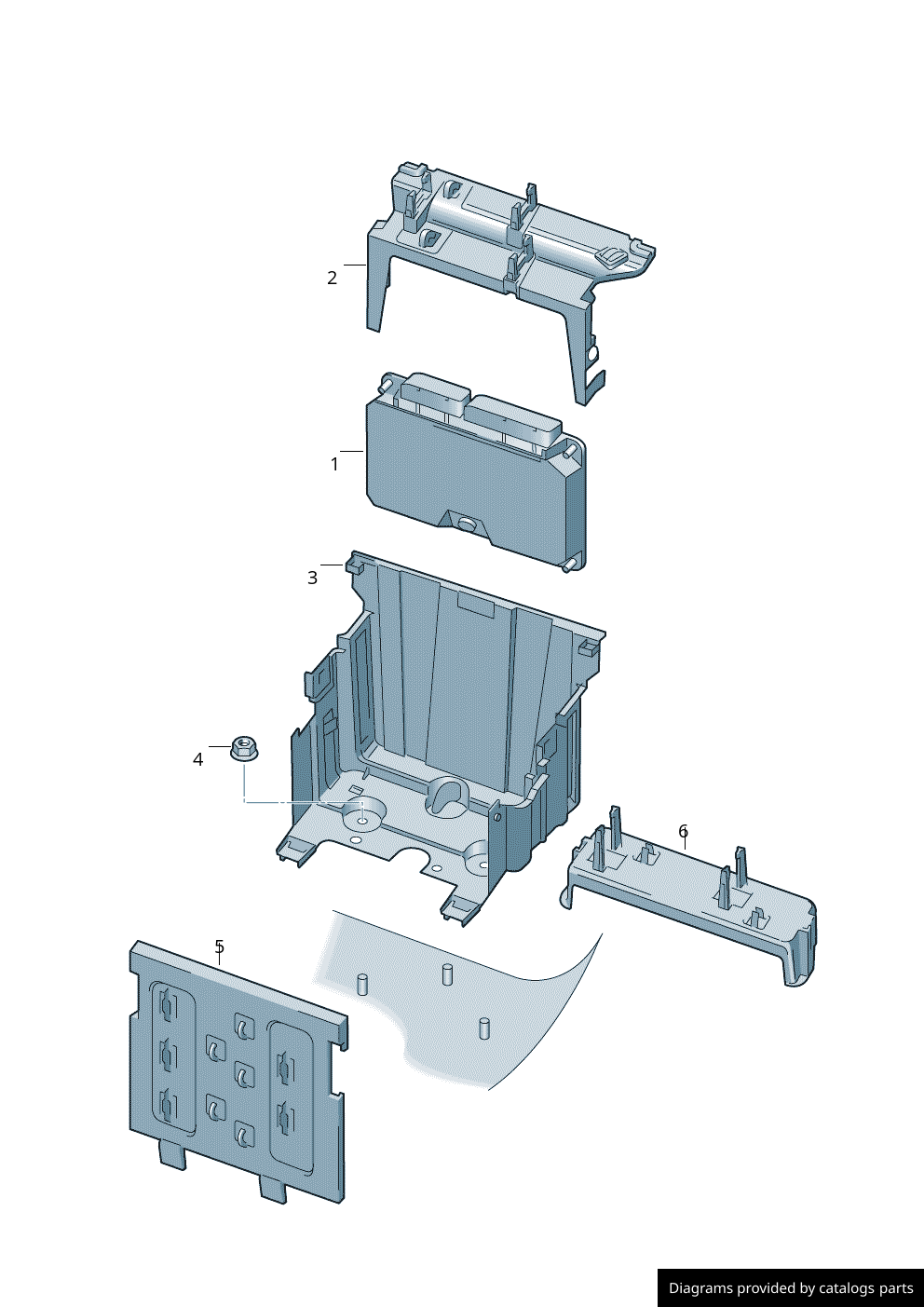 2
1
3
4
6
5
Diagrams provided by catalogs parts