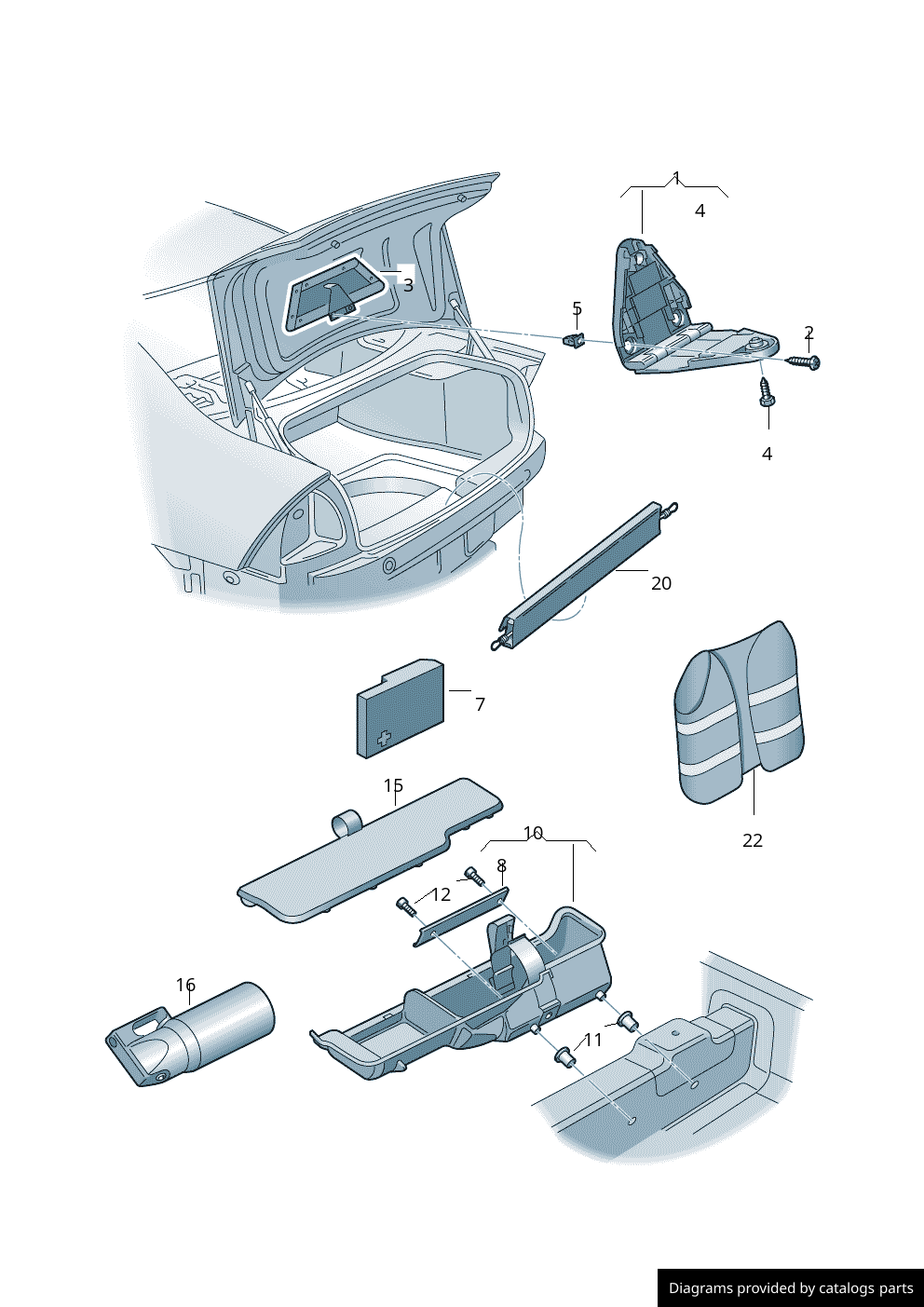 1
4
3
5
2
4
20
7
22
15
10
8
12
16
11
Diagrams provided by catalogs parts