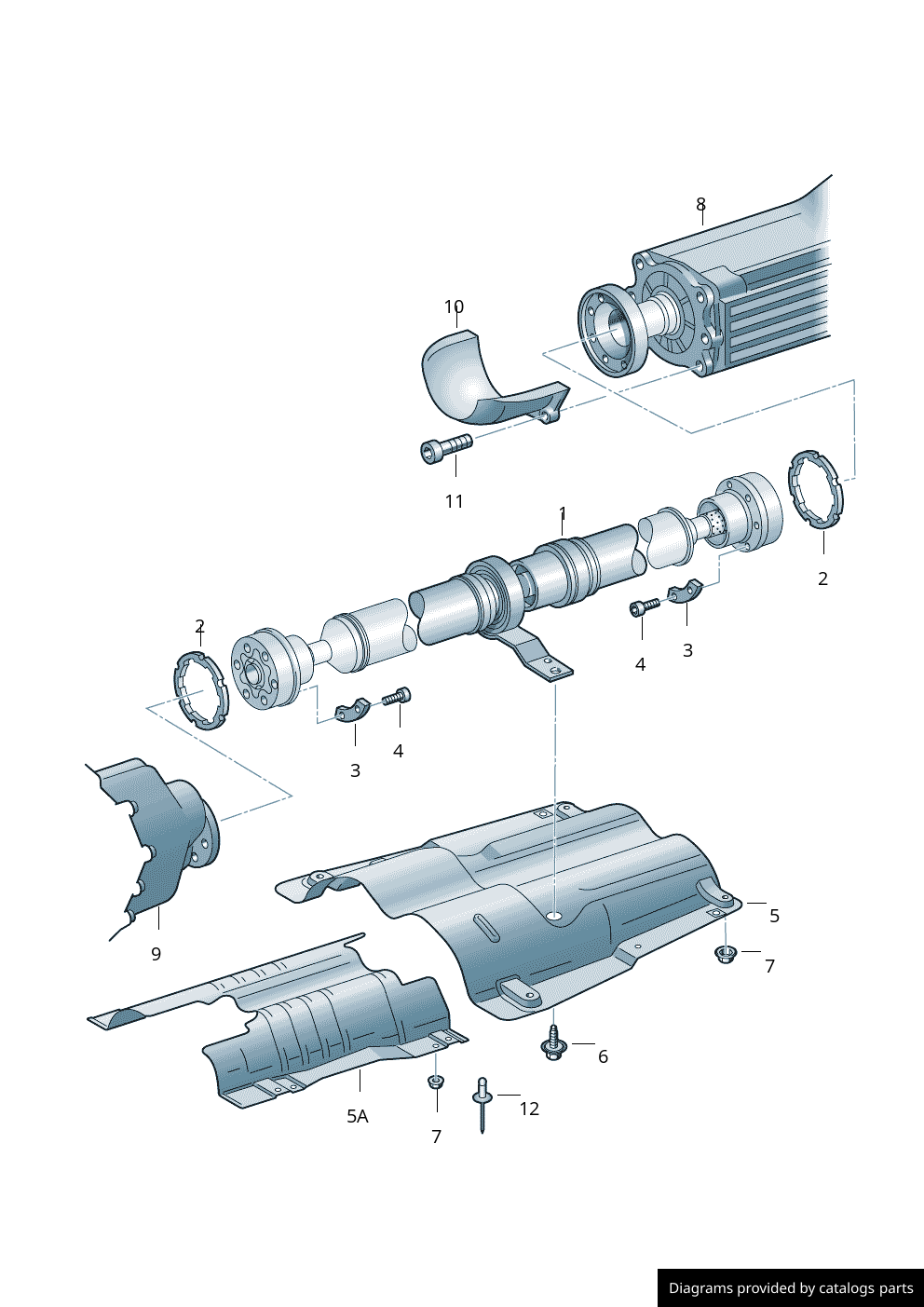 8

10

11

1

2

2

4

3

3

4

9

5

7

6

5A

7

12

Diagrams provided by catalogs parts