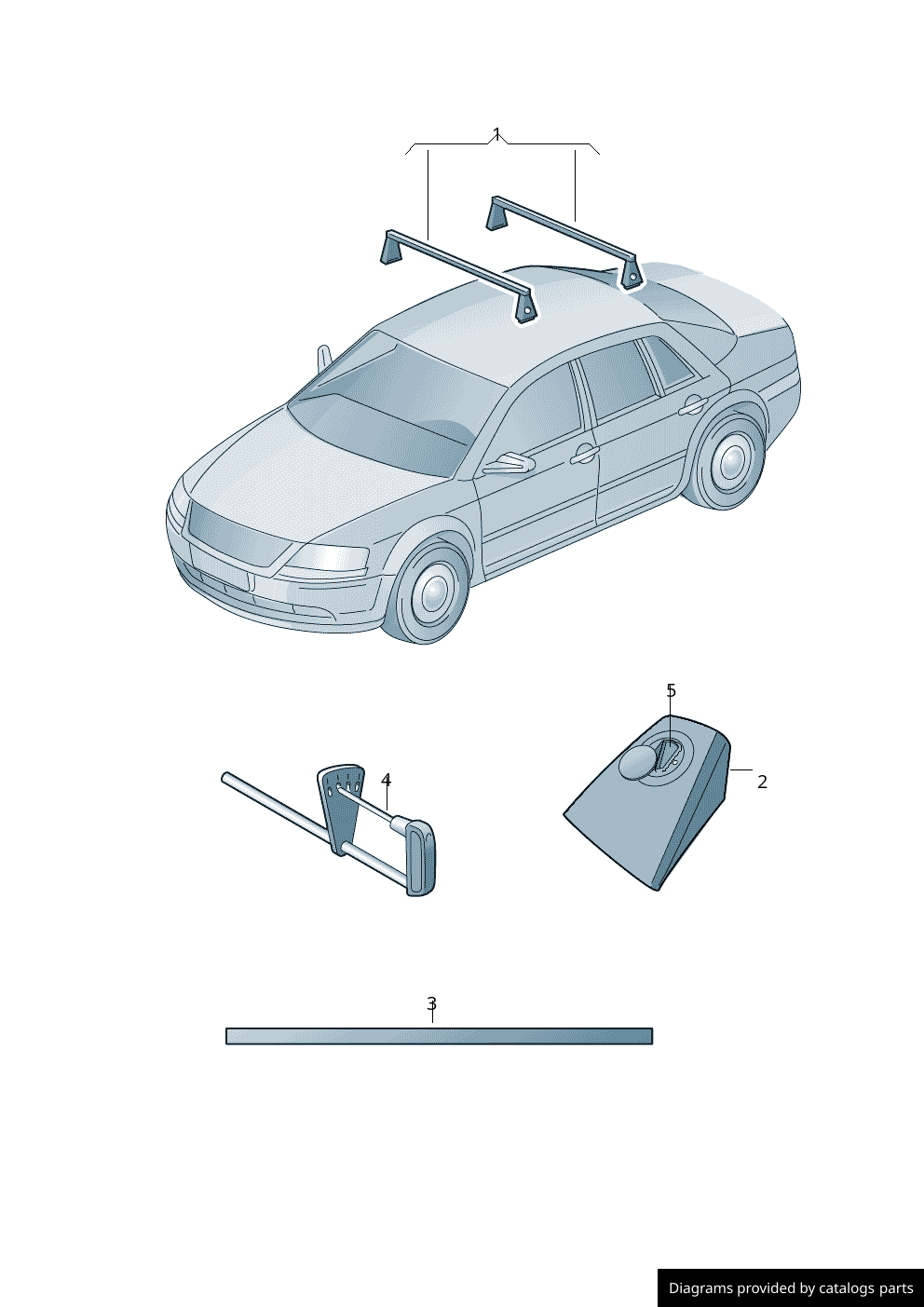 1

5

4

2

3

Diagrams provided by catalogs parts