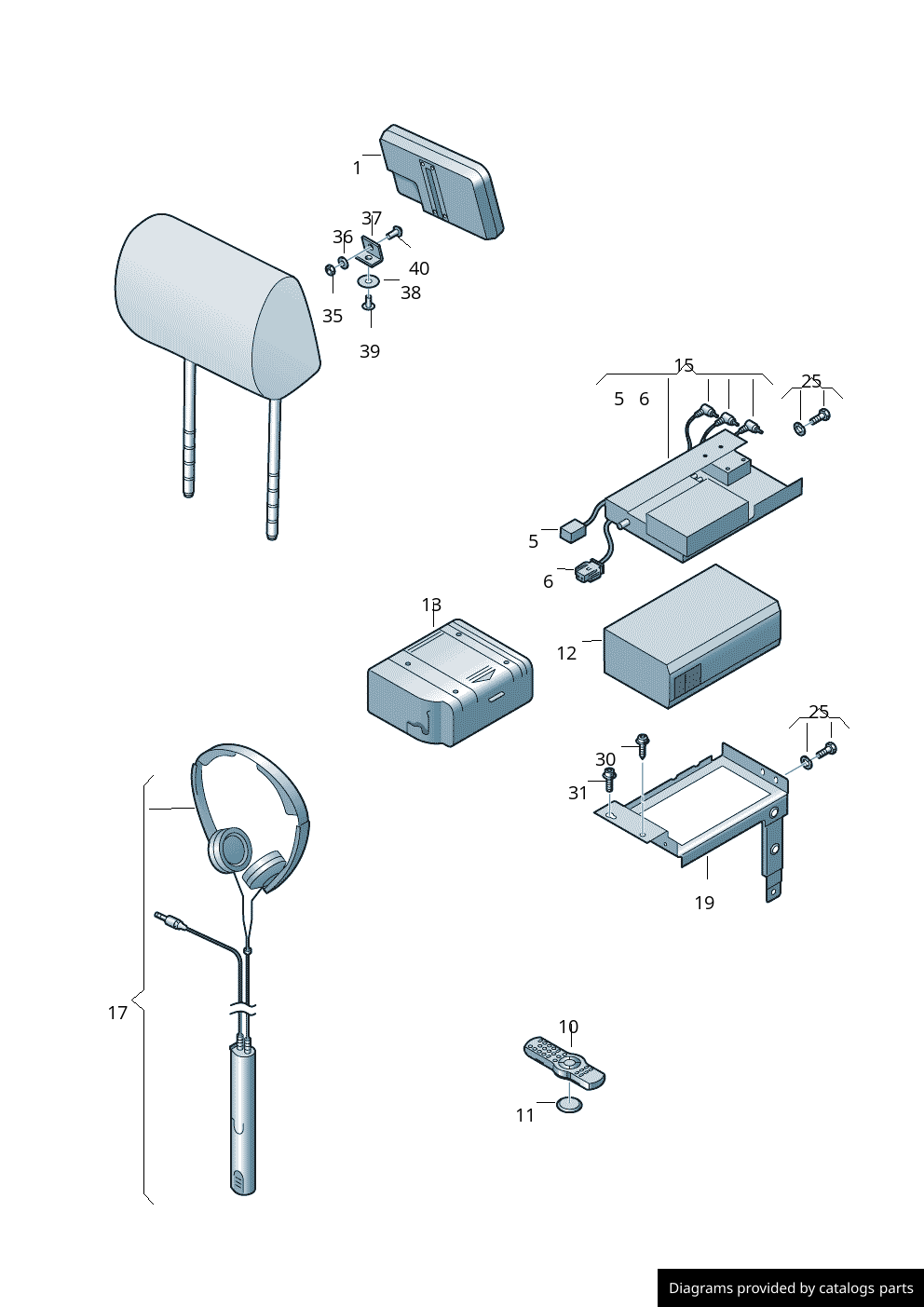 1
37
36
40
38
35
39
15
5 6
25
5
6
13
12
25
30
31
19
17
10
11
Diagrams provided by catalogs parts