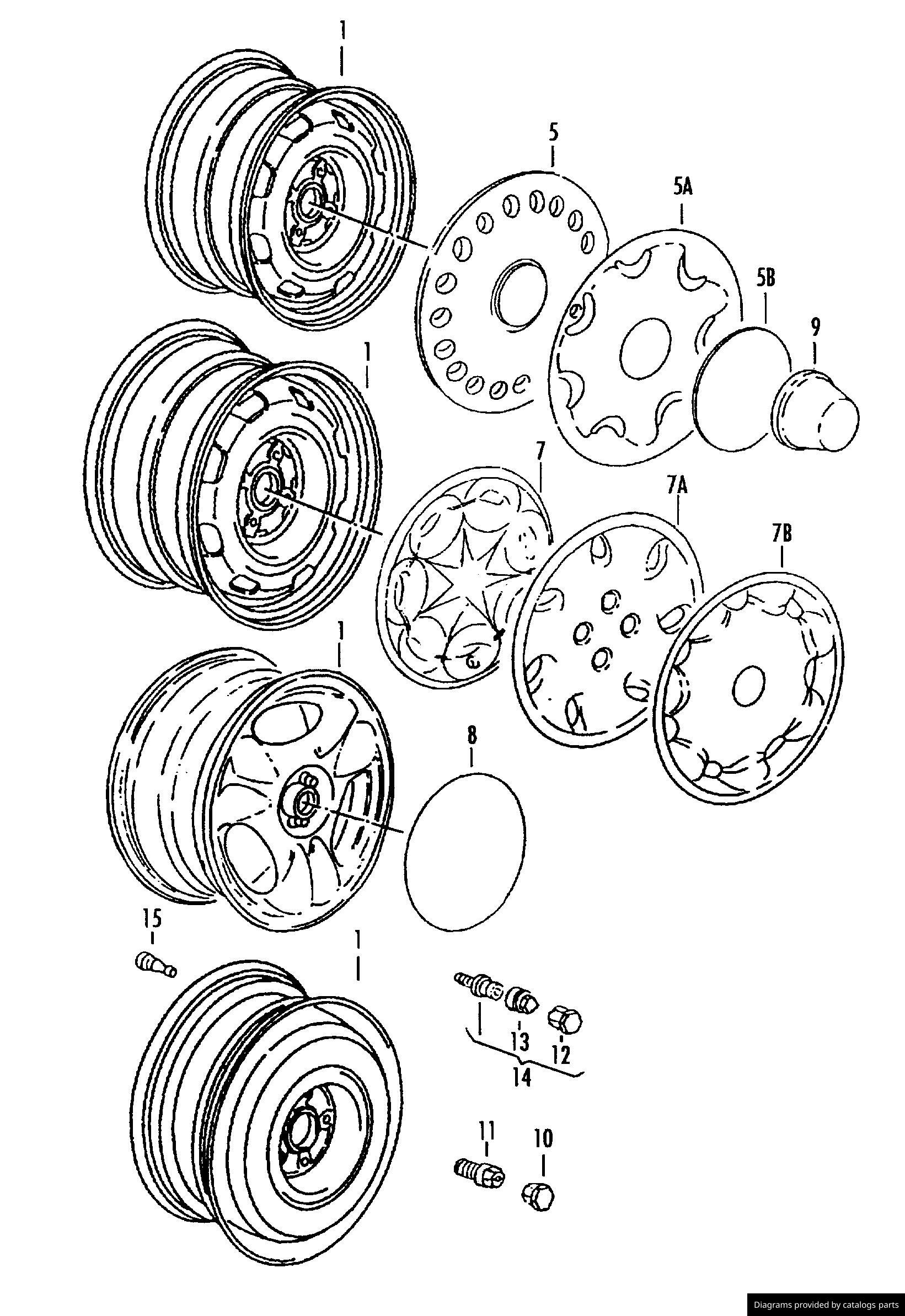 1
5
5A
5B
9
1
7
7A
7B
1
8
15
1
13
12
14
11
10
Diagrams provided by catalogs parts