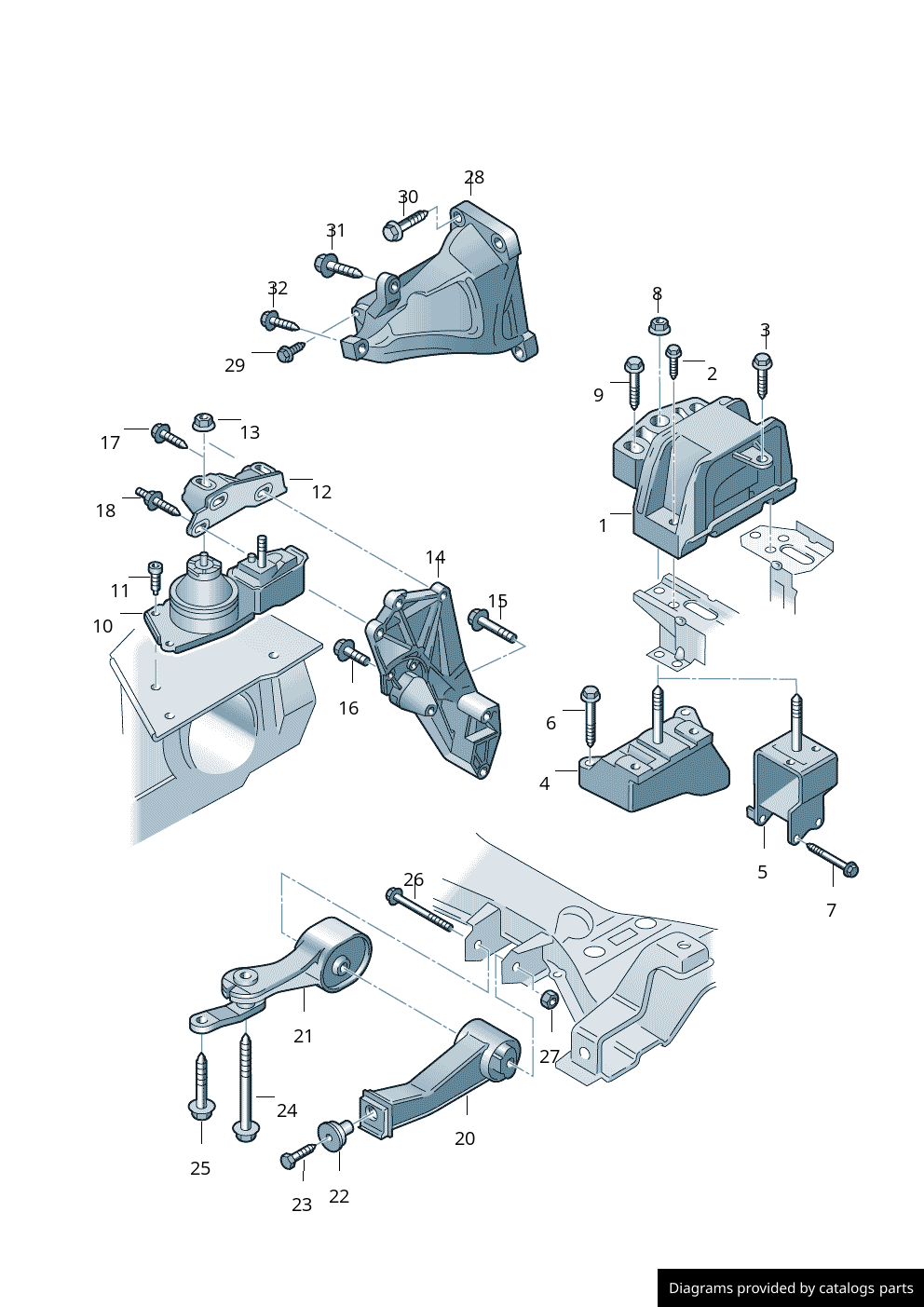 28
30
31
32
29
8
3
2
9
1
17
13
12
18
11
10
14
15
16
6
4
5
7
26
21
27
24
20
25
22
23

Diagrams provided by catalogs parts