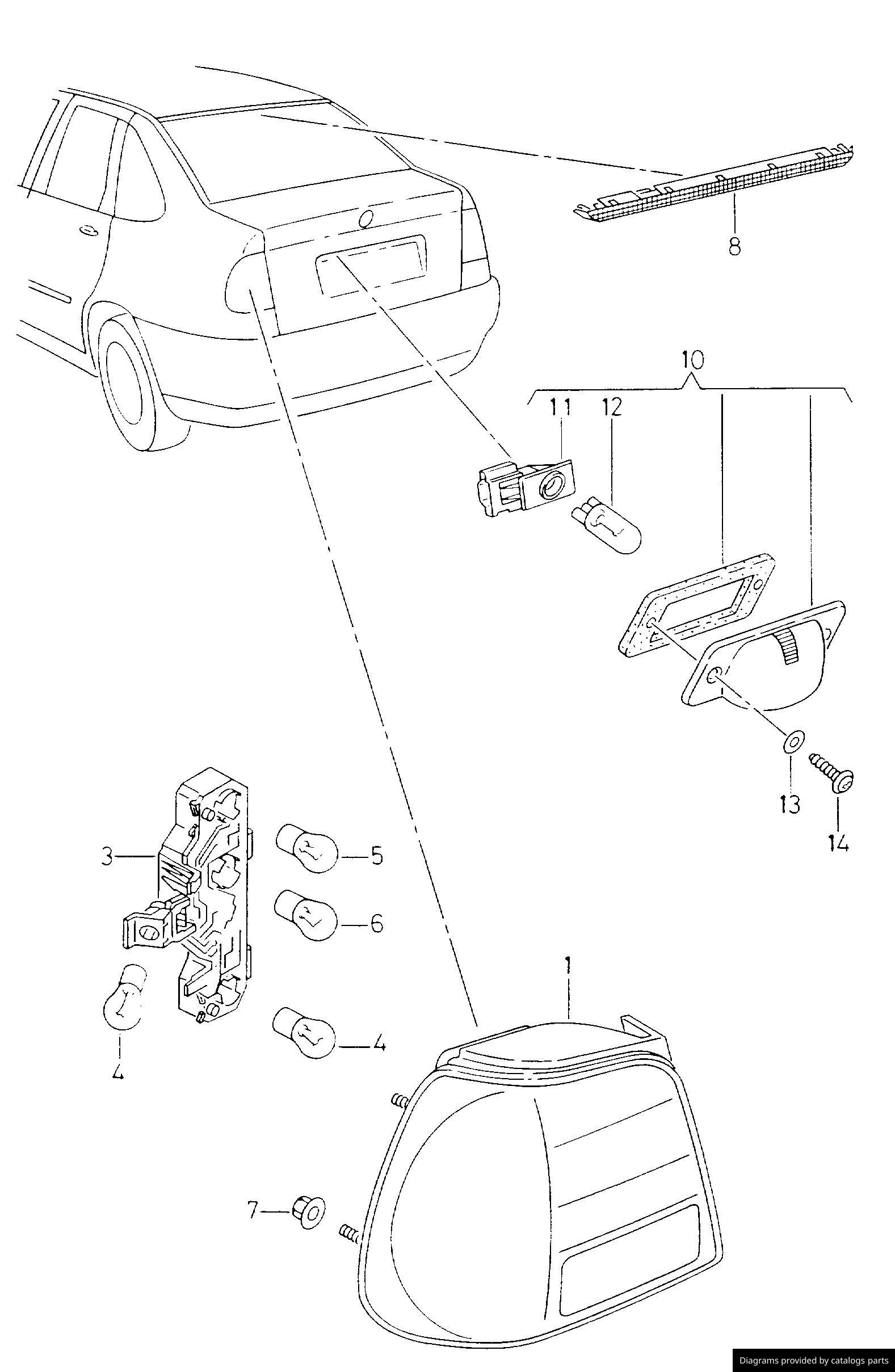 8

10

11

12

13

14

3

5

6

4

4

1

7

Diagrams provided by catalogs parts