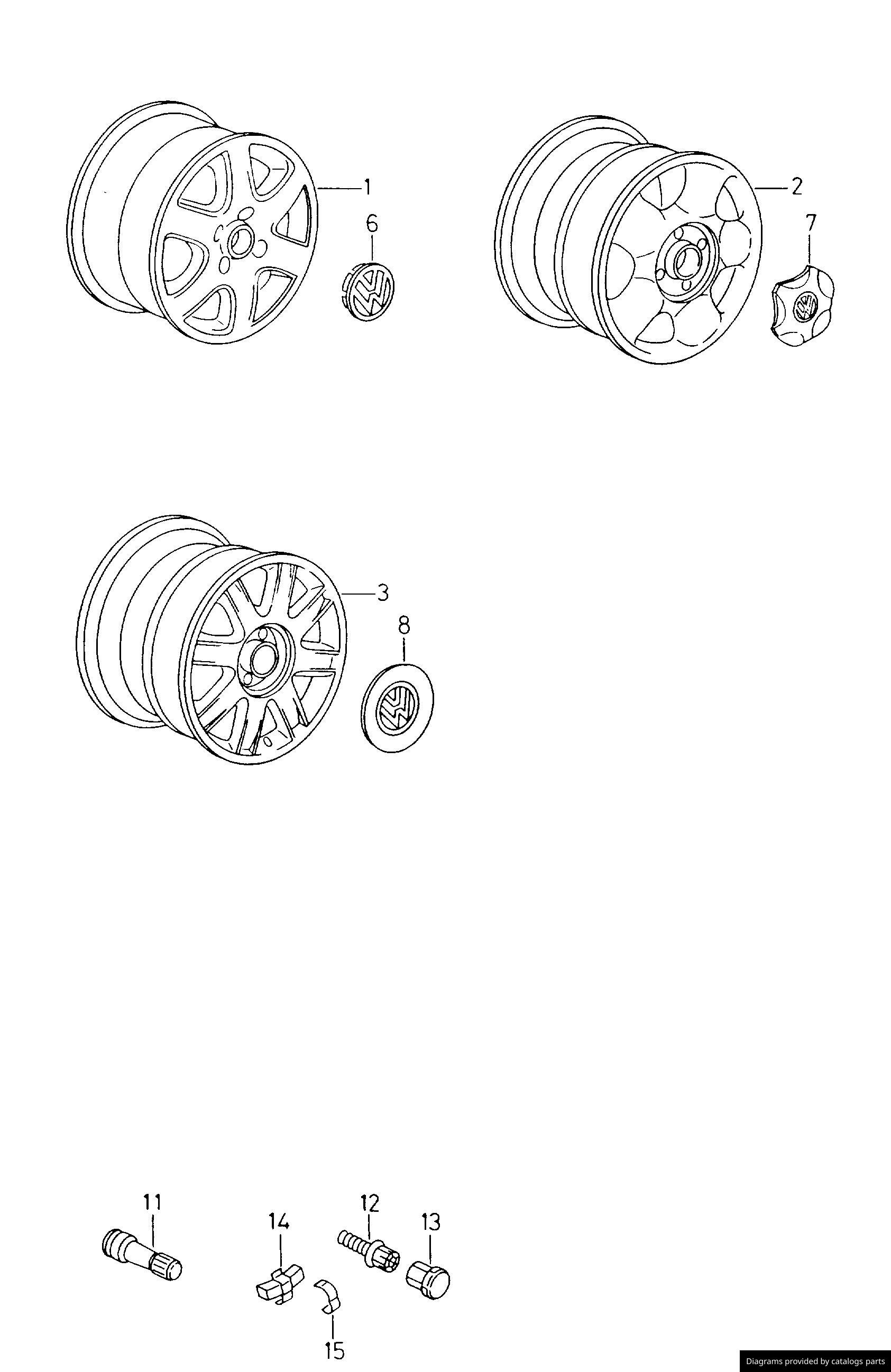 1
6
2
7
3
8
11
14
12
13
15
Diagrams provided by catalogs parts