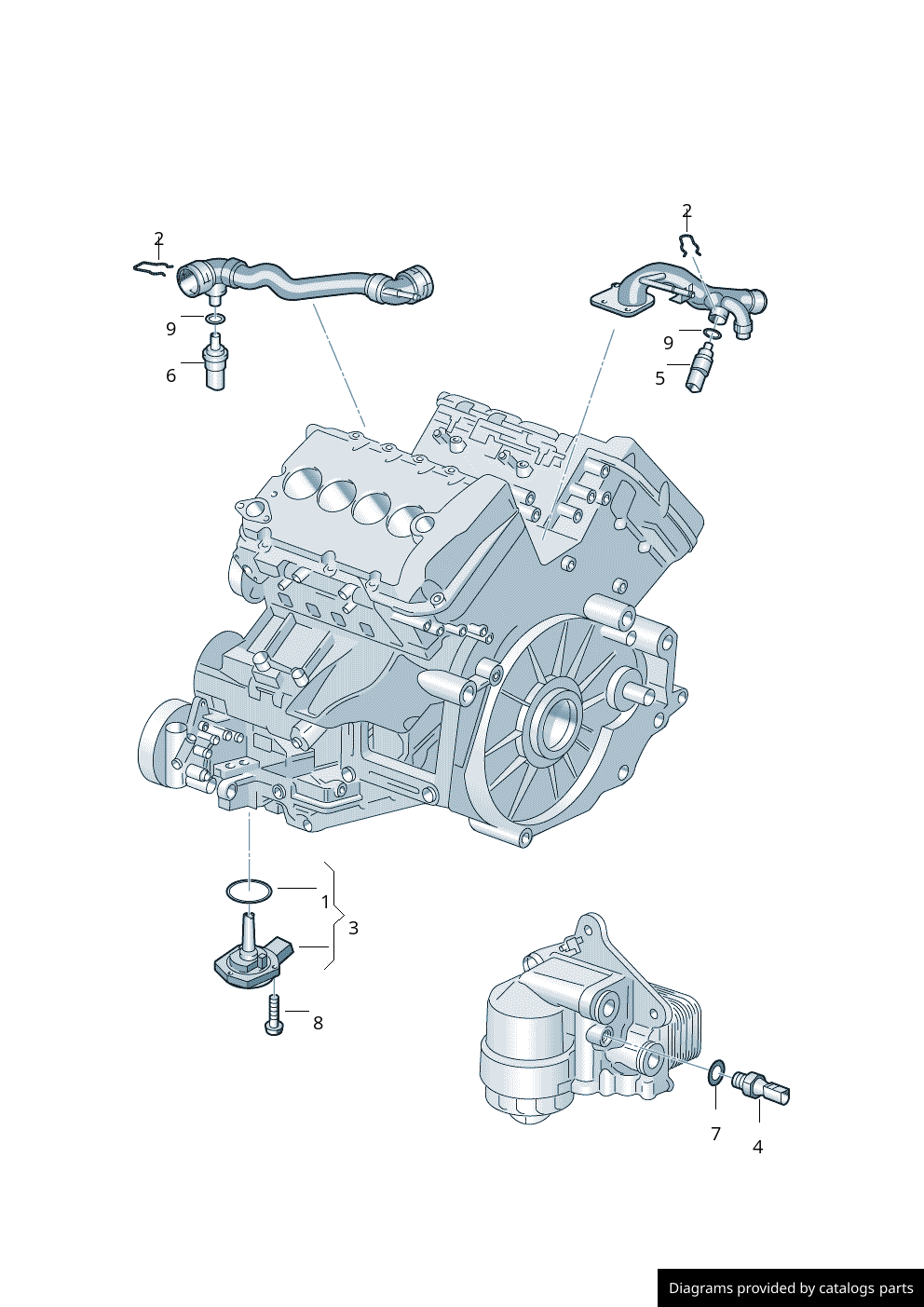 2
9
6
2
9
5
1
3
8
7
4
Diagrams provided by catalogs parts