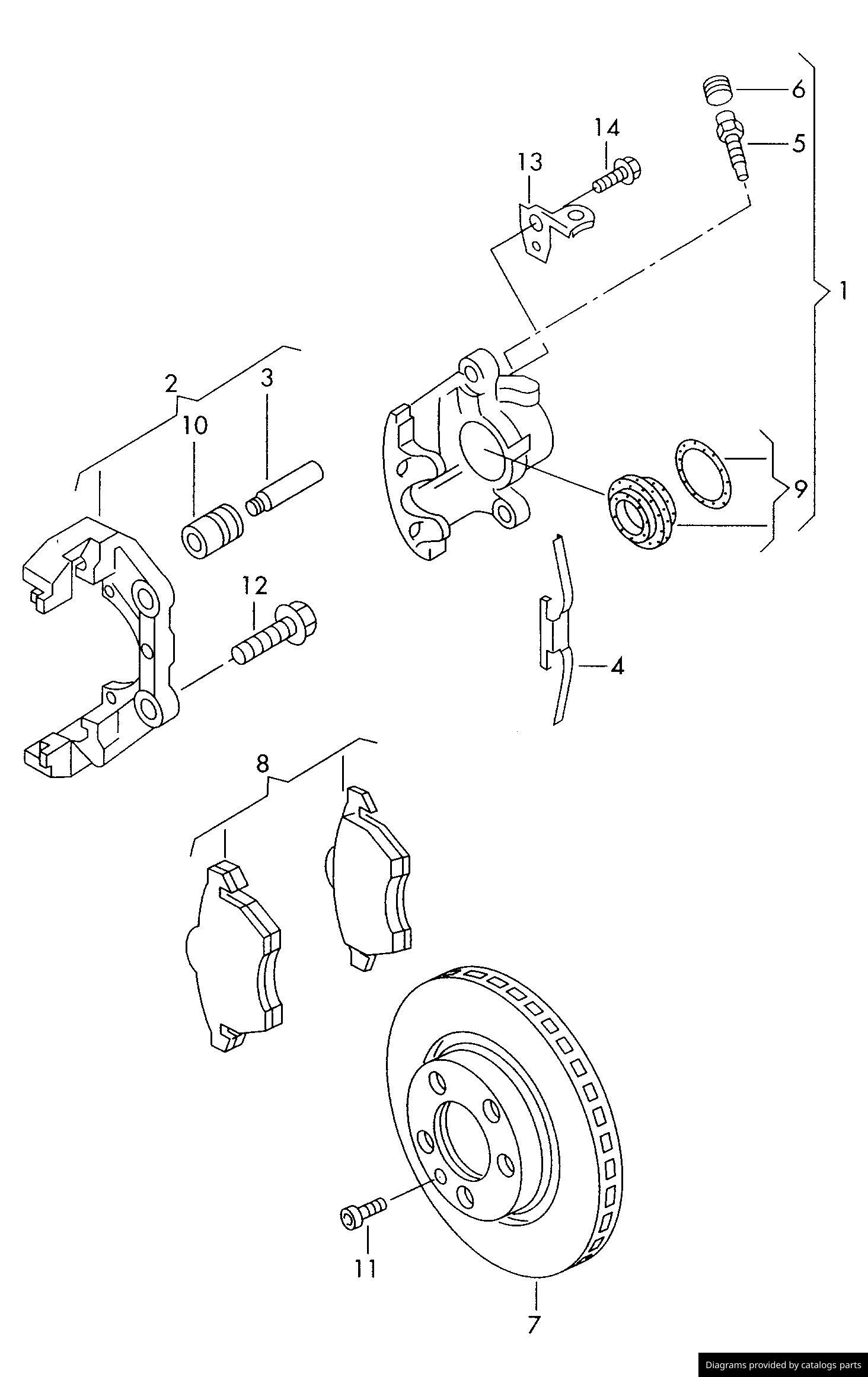 6
14
5
13
1
2
3
10
9
12
4
8
11
7
Diagrams provided by catalogs parts