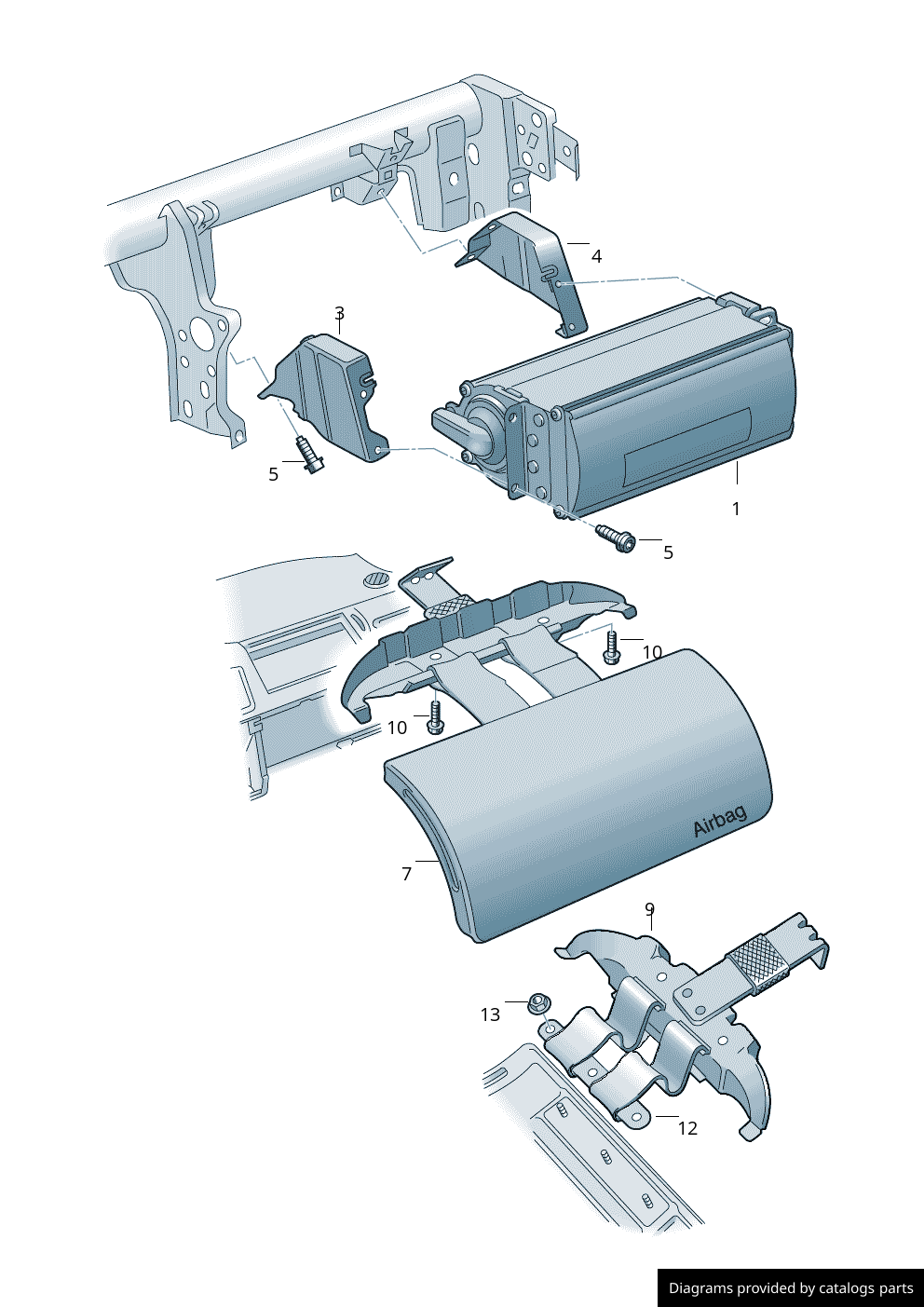 4
3
5
1
5
10
10
Airbag
7
9
13
12
Diagrams provided by catalogs parts