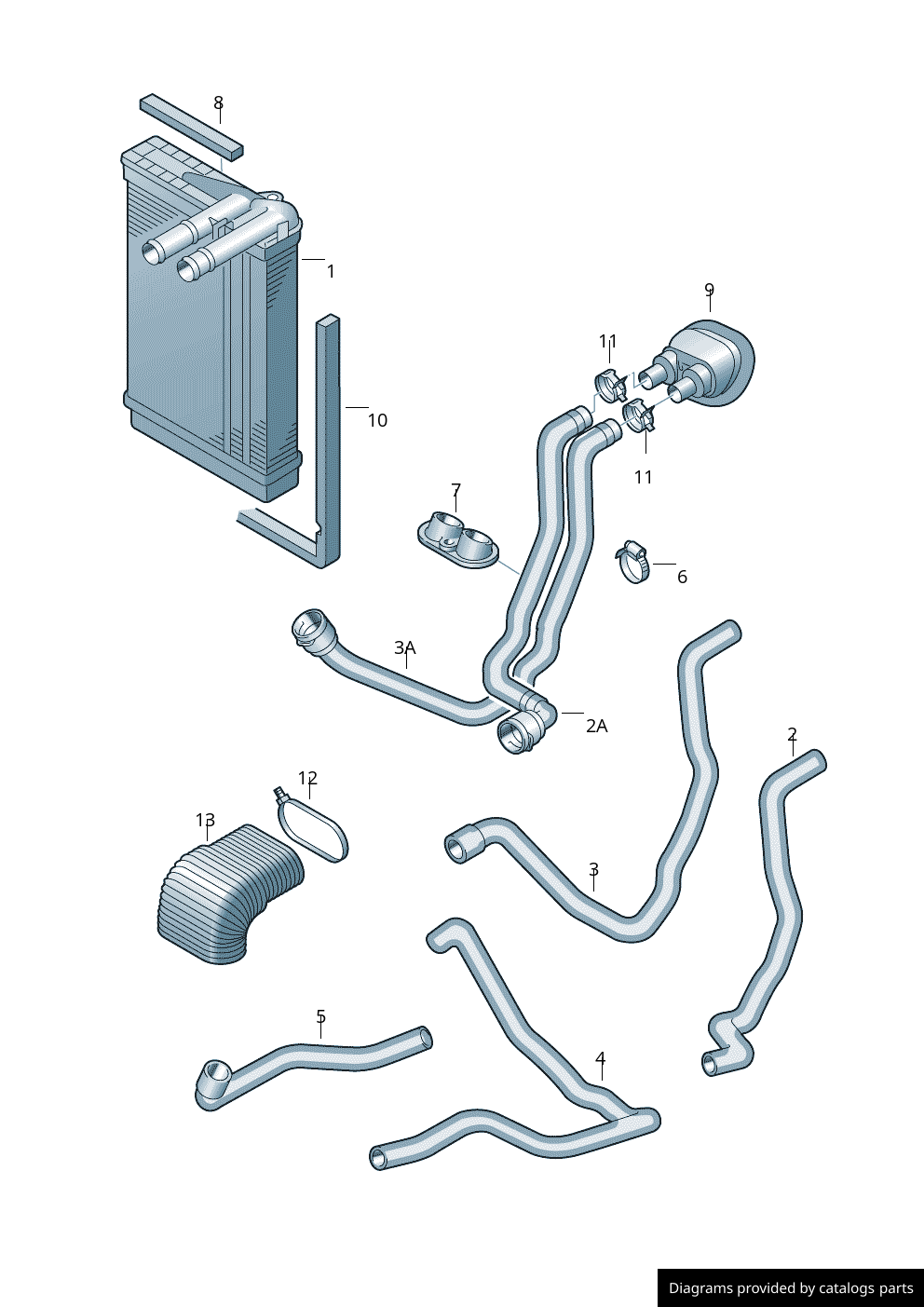 8
1
9
11
10
11
7
6
3A
2A
2
12
13
3
5
4
Diagrams provided by catalogs parts