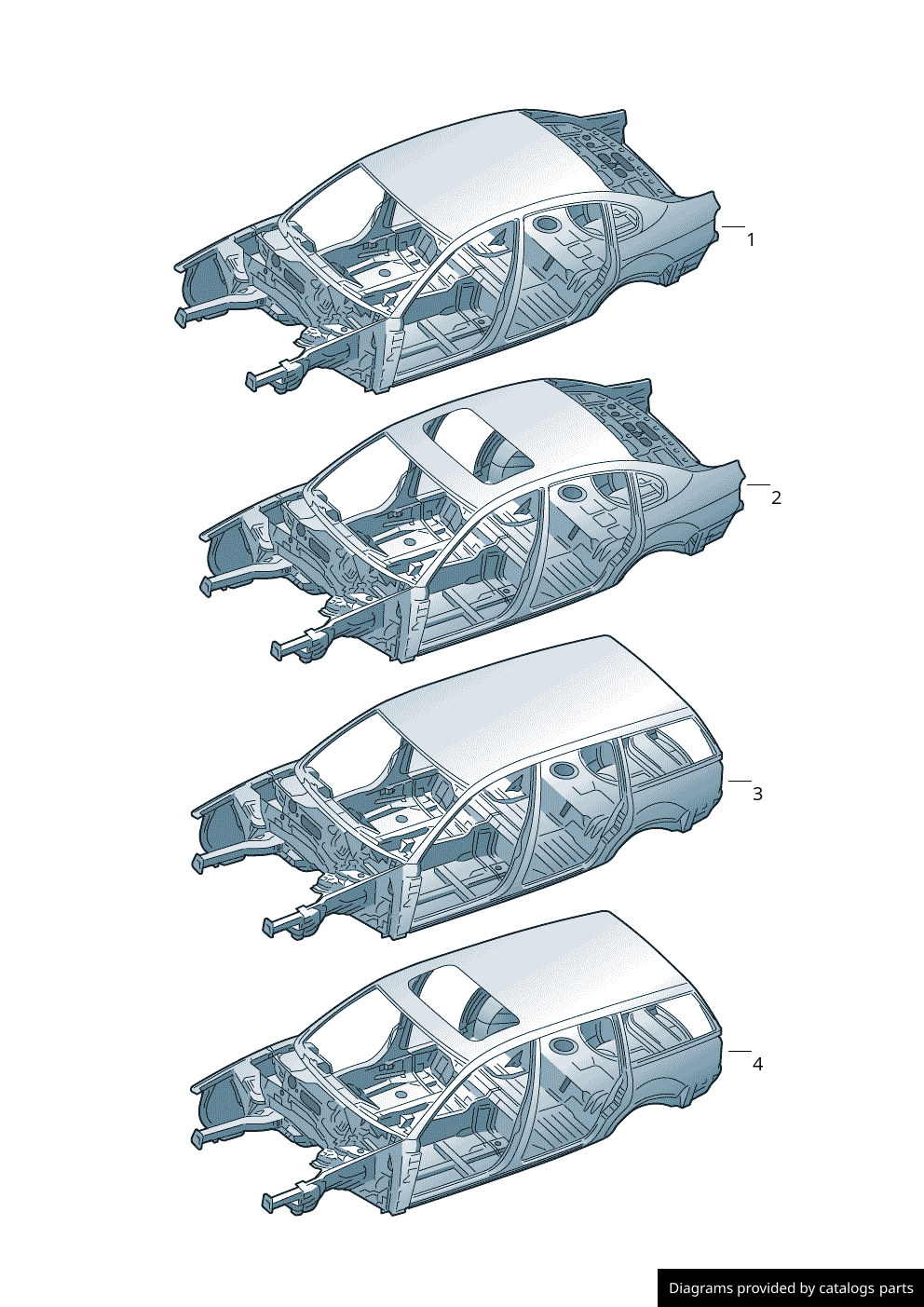 1

2

3

4

Diagrams provided by catalogs parts